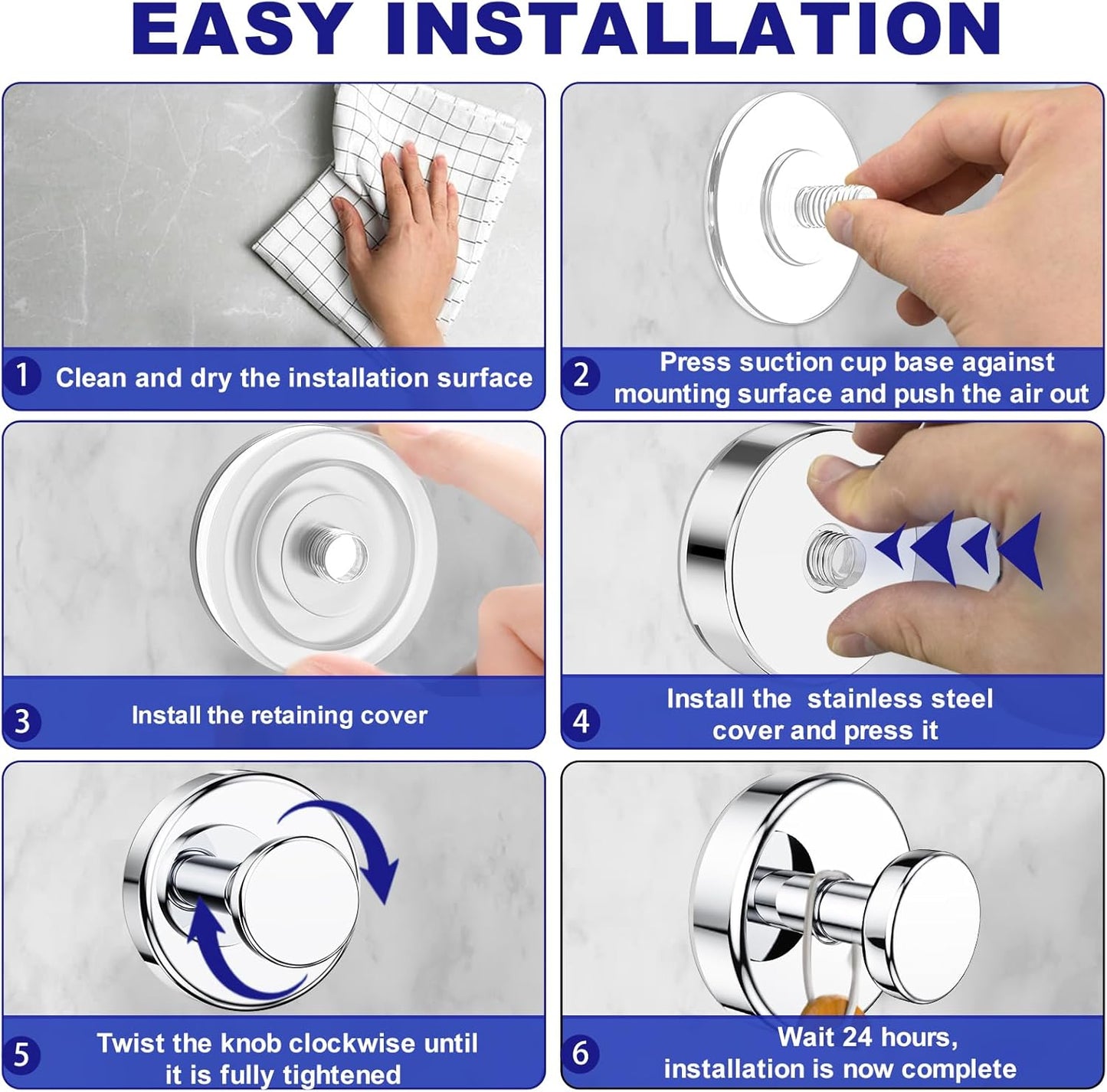 EASY INSTALLATION

1 Clean and dry the installation surface

2 Press suction cup base against mounting surface and push the air out

3 Install the retaining cover

4 Install the  stainless steel cover and press it

5 Twist the knob clockwise until it is fully tightened

6 Wait 24 hours, installation is now complete