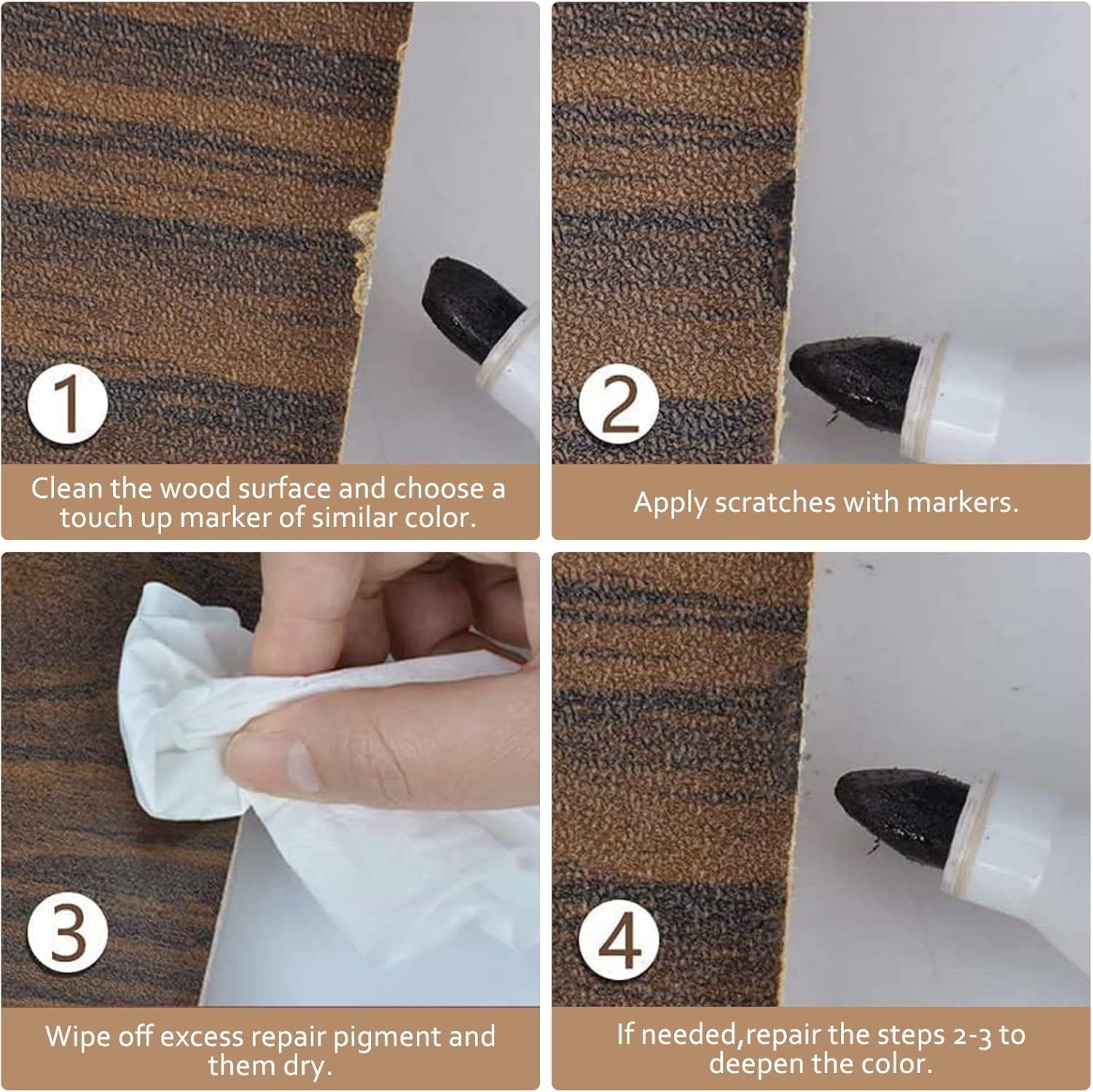 1

Clean the wood surface and choose a touch up marker of similar color.

2

Apply scratches with markers.

3

Wipe off excess repair pigment and them dry.

4

If needed,repair the steps 2-3 to deepen the color.