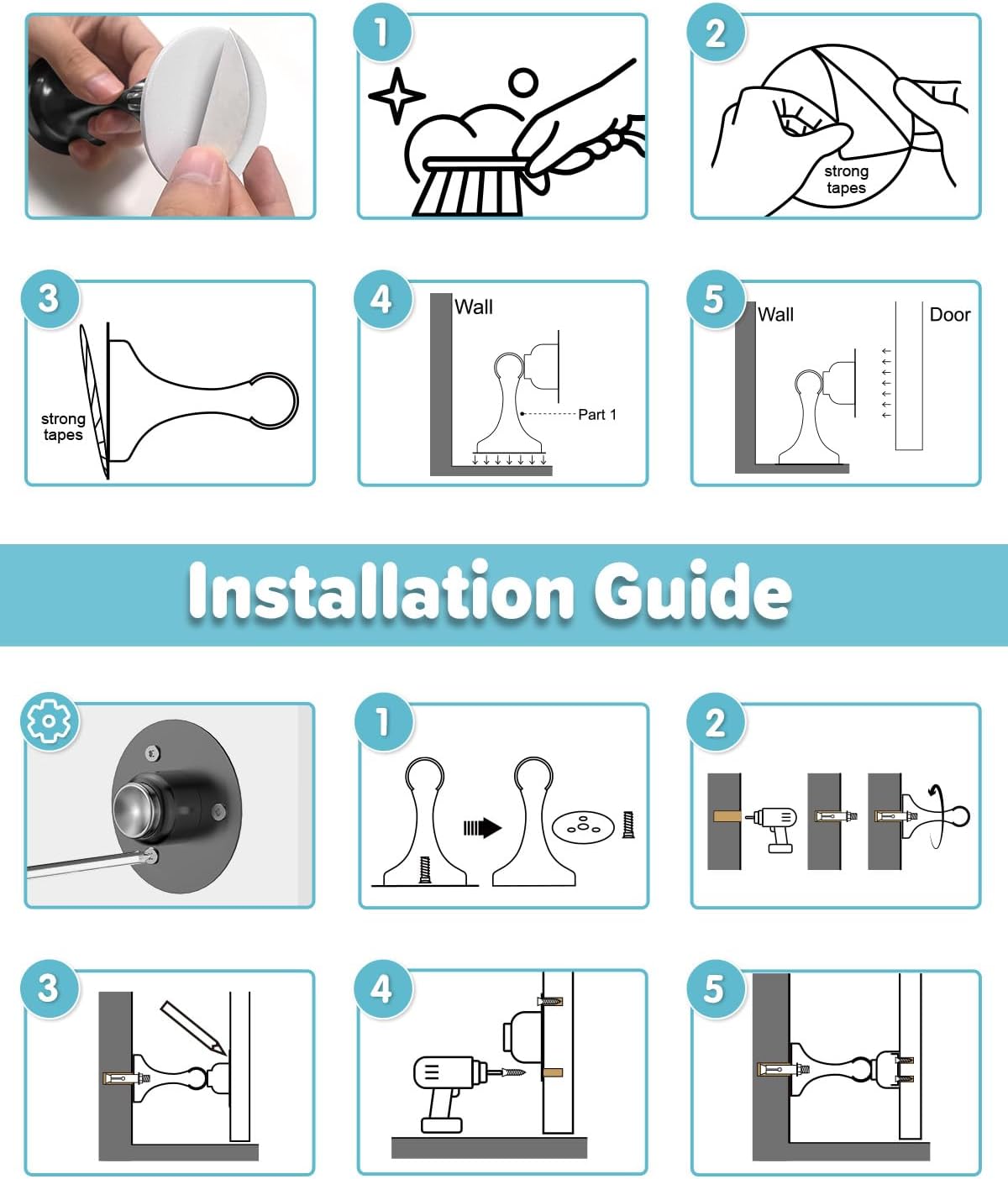 1

2

strong tapes

3

strong tapes

4

Wall

Part 1

5

Wall

Door

Installation Guide

1

2

3

4

5