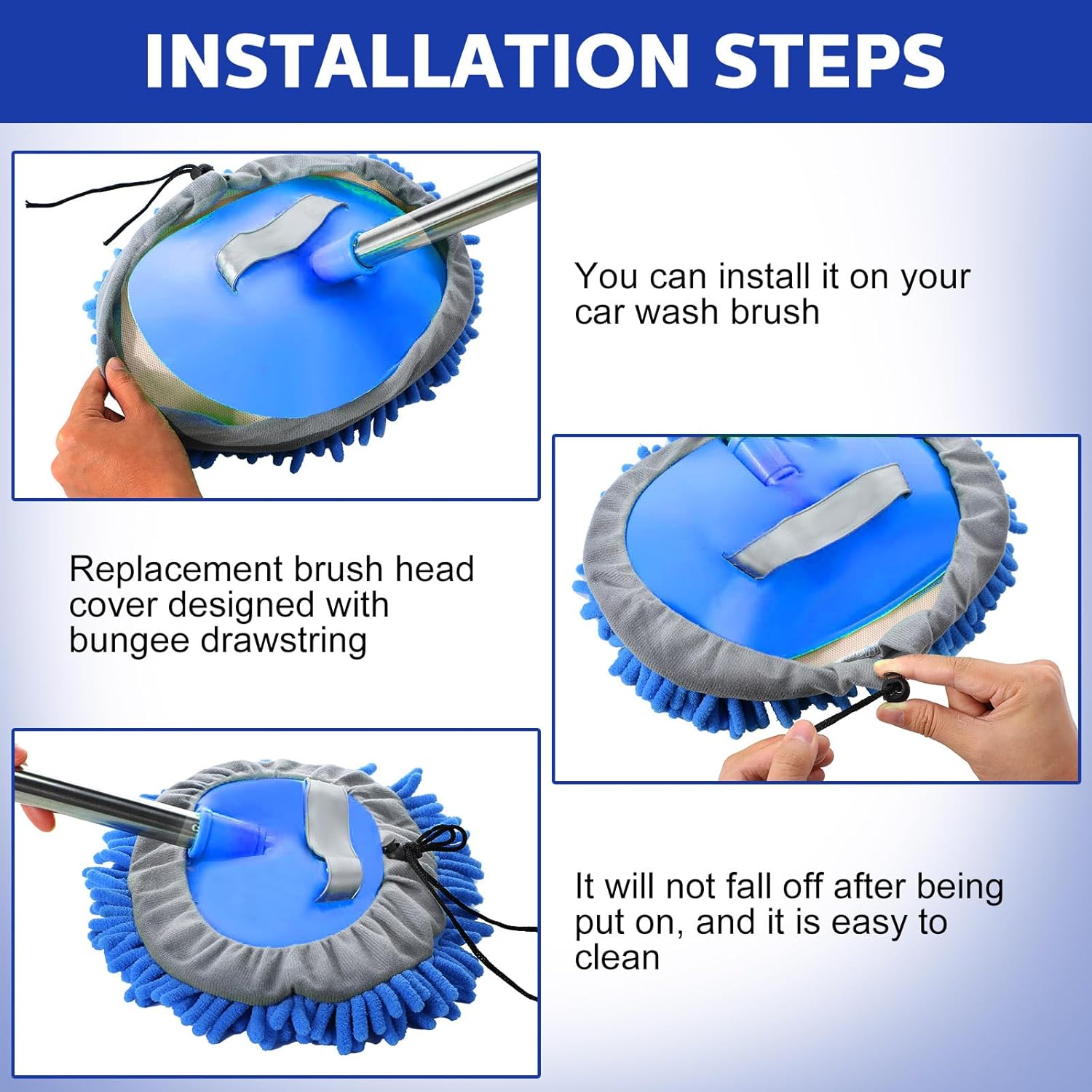 INSTALLATION STEPS

You can install it on your car wash brush

Replacement brush head cover designed with bungee drawstring

It will not fall off after being put on, and it is easy to clean