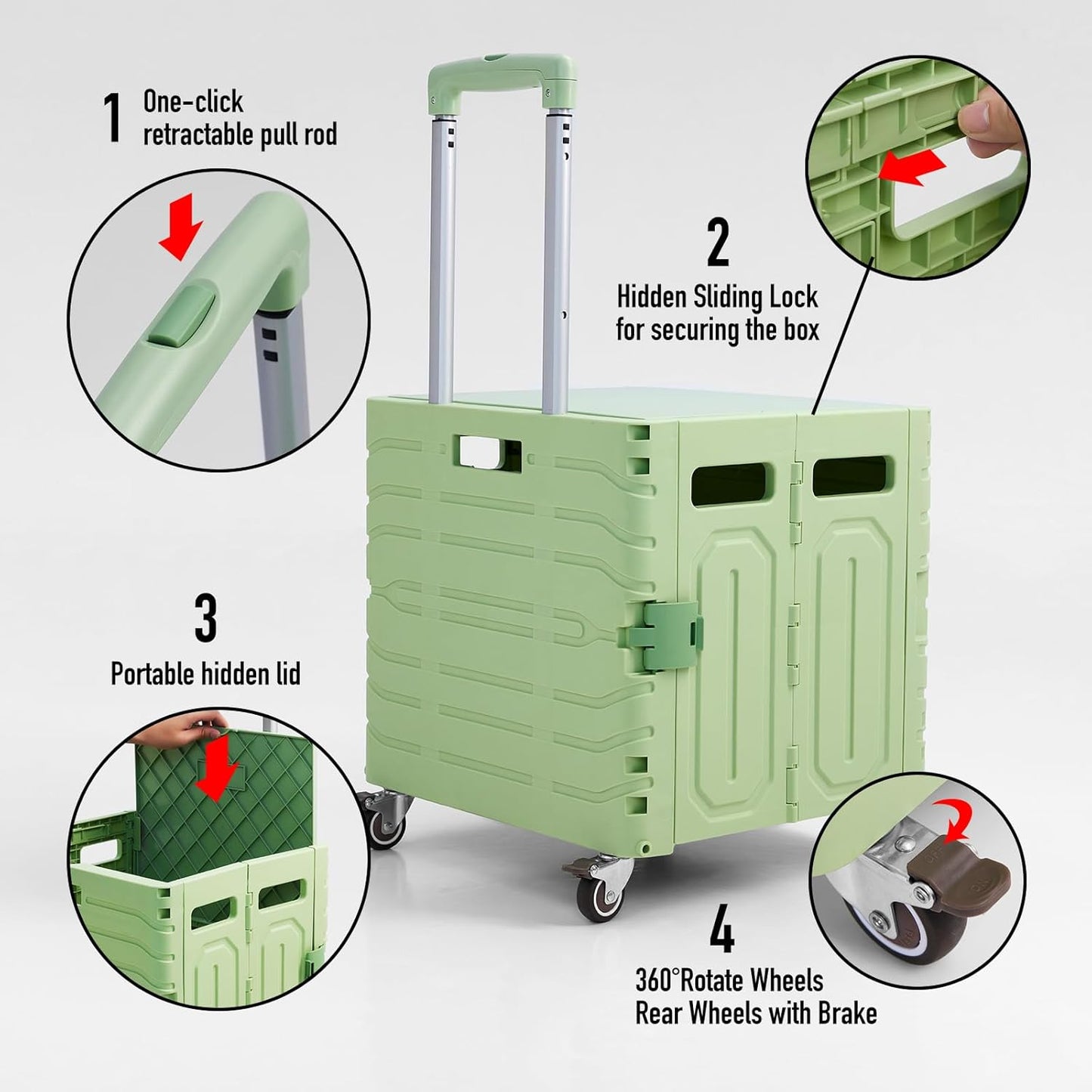 1 One-click retractable pull rod

2 Hidden Sliding Lock for securing the box

3 Portable hidden lid

4 360°Rotate Wheels Rear Wheels with Brake