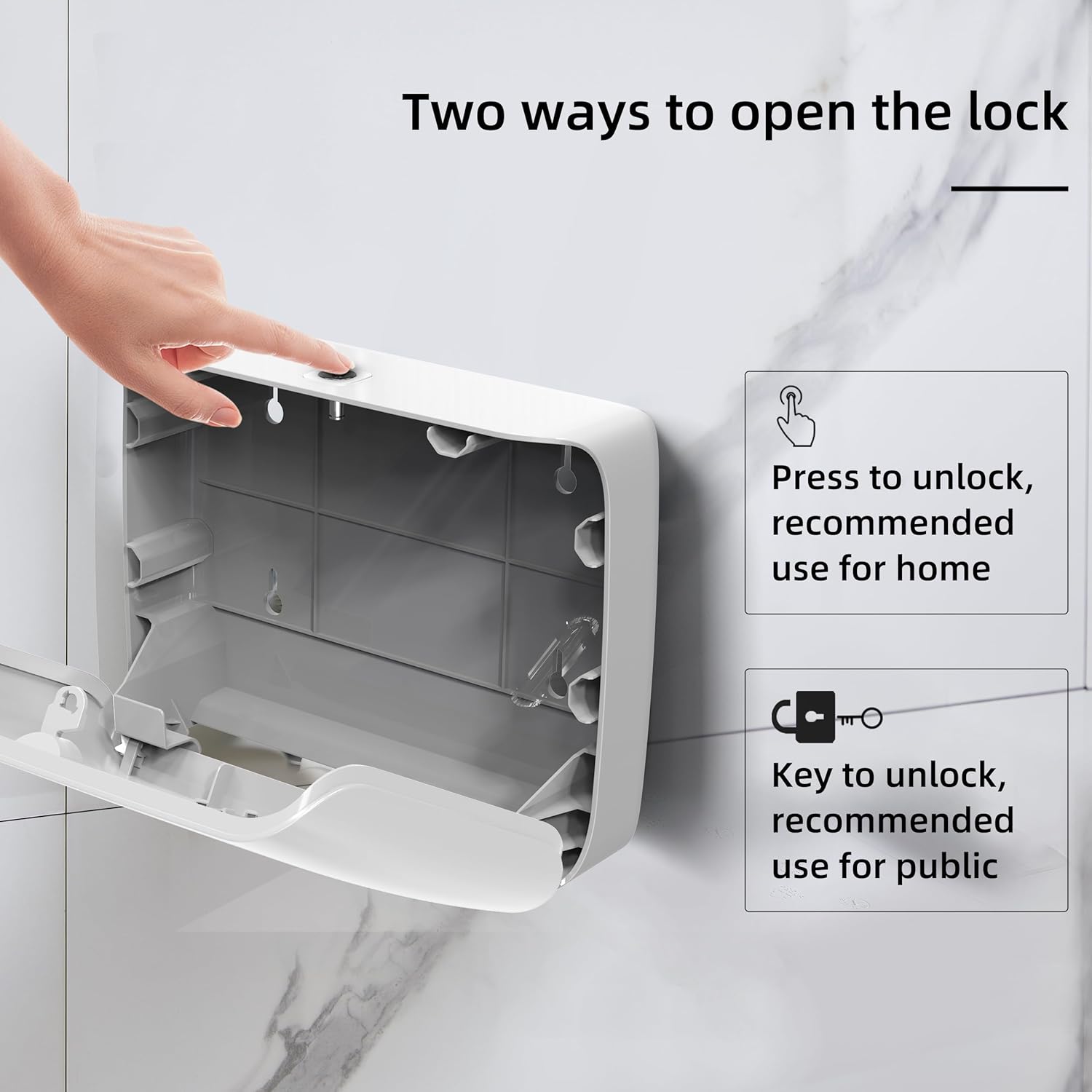 Two ways to open the lock

Press to unlock, recommended use for home

Key to unlock, recommended use for public