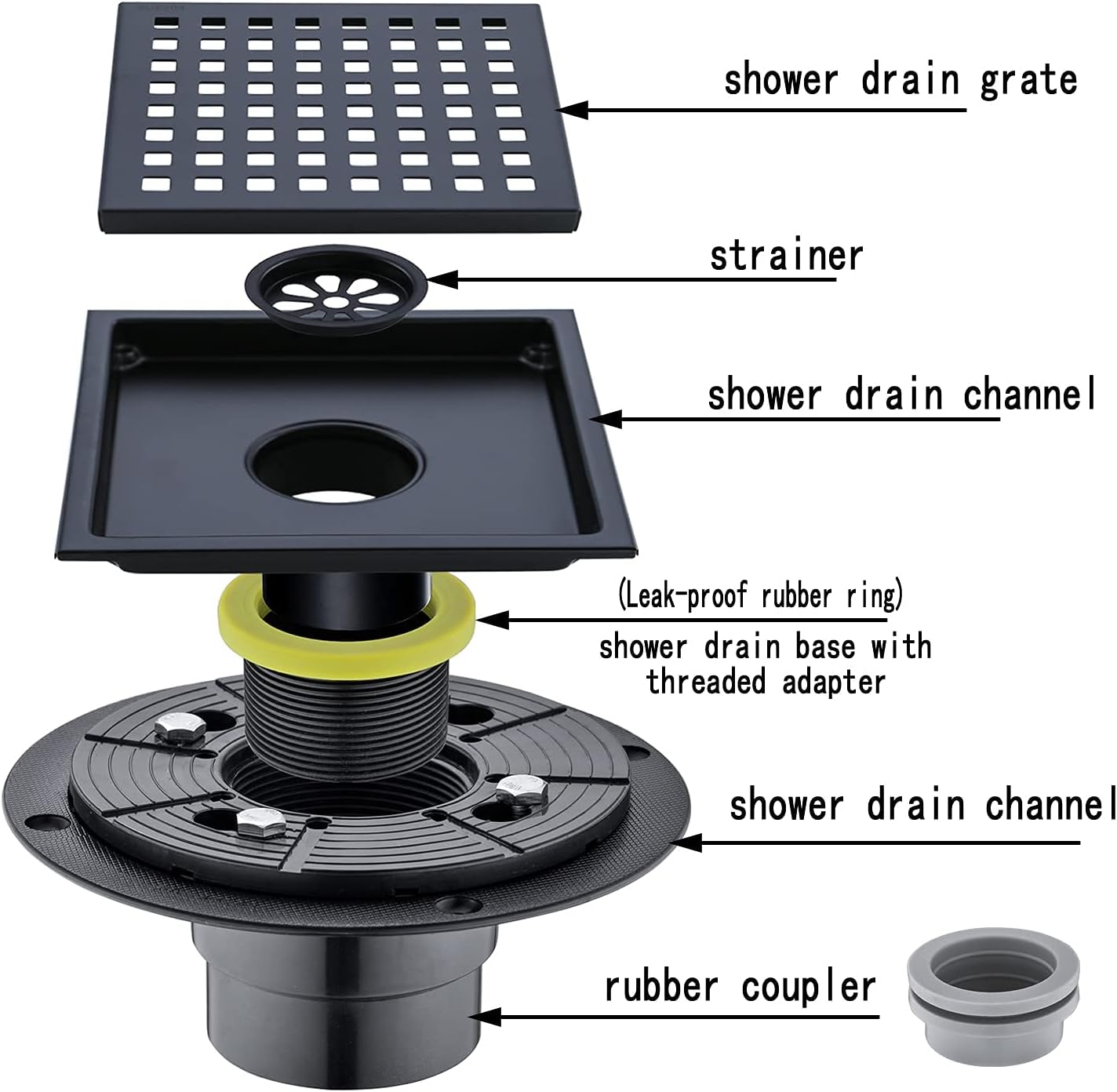 shower drain grate

strainer

shower drain channel

(Leak-proof rubber ring)

shower drain base with threaded adapter

shower drain channel

rubber coupler