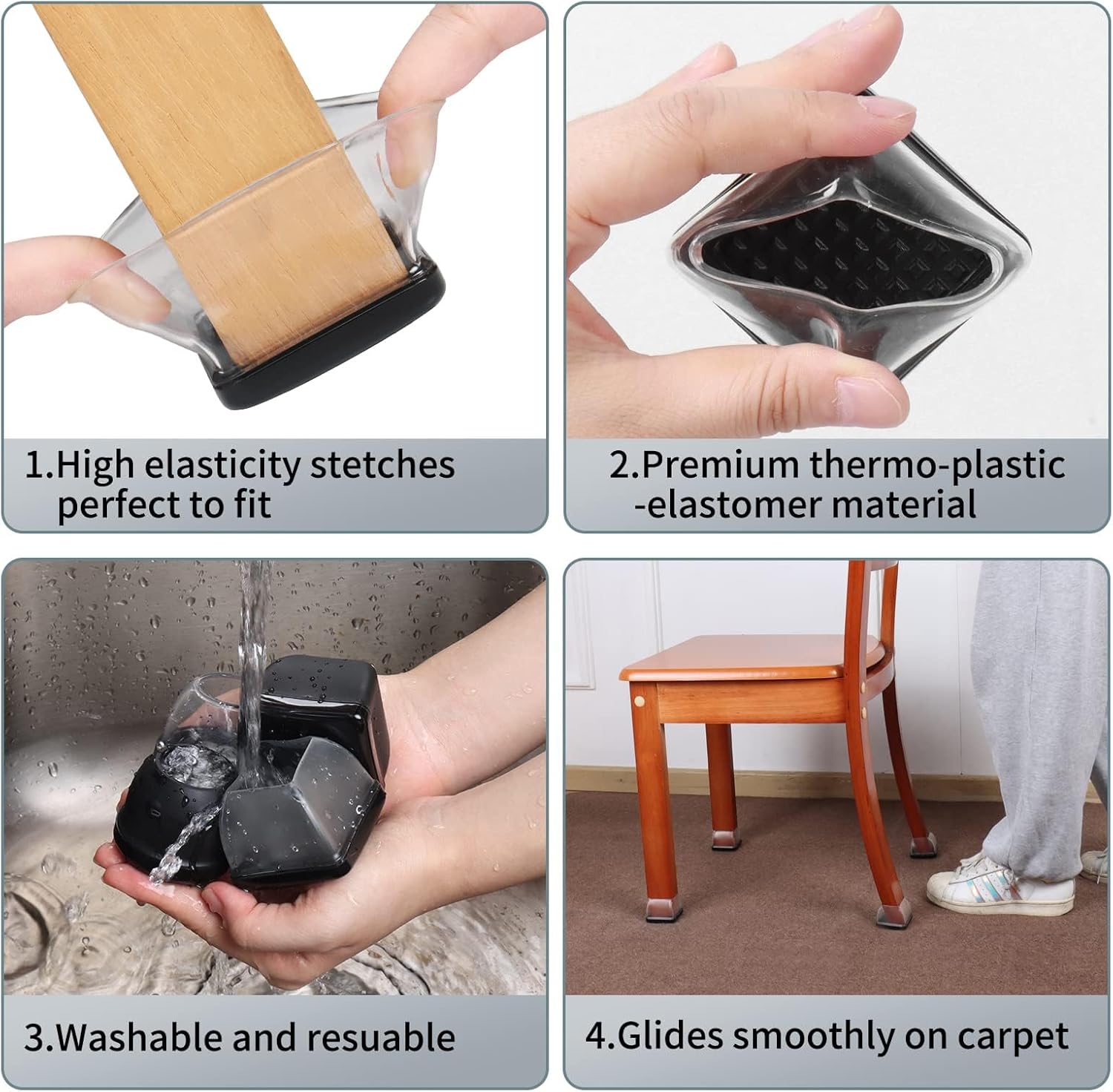 1.High elasticity stetches perfect to fit

2.Premium thermo-plastic -elastomer material

3.Washable and resuable

4.Glides smoothly on carpet