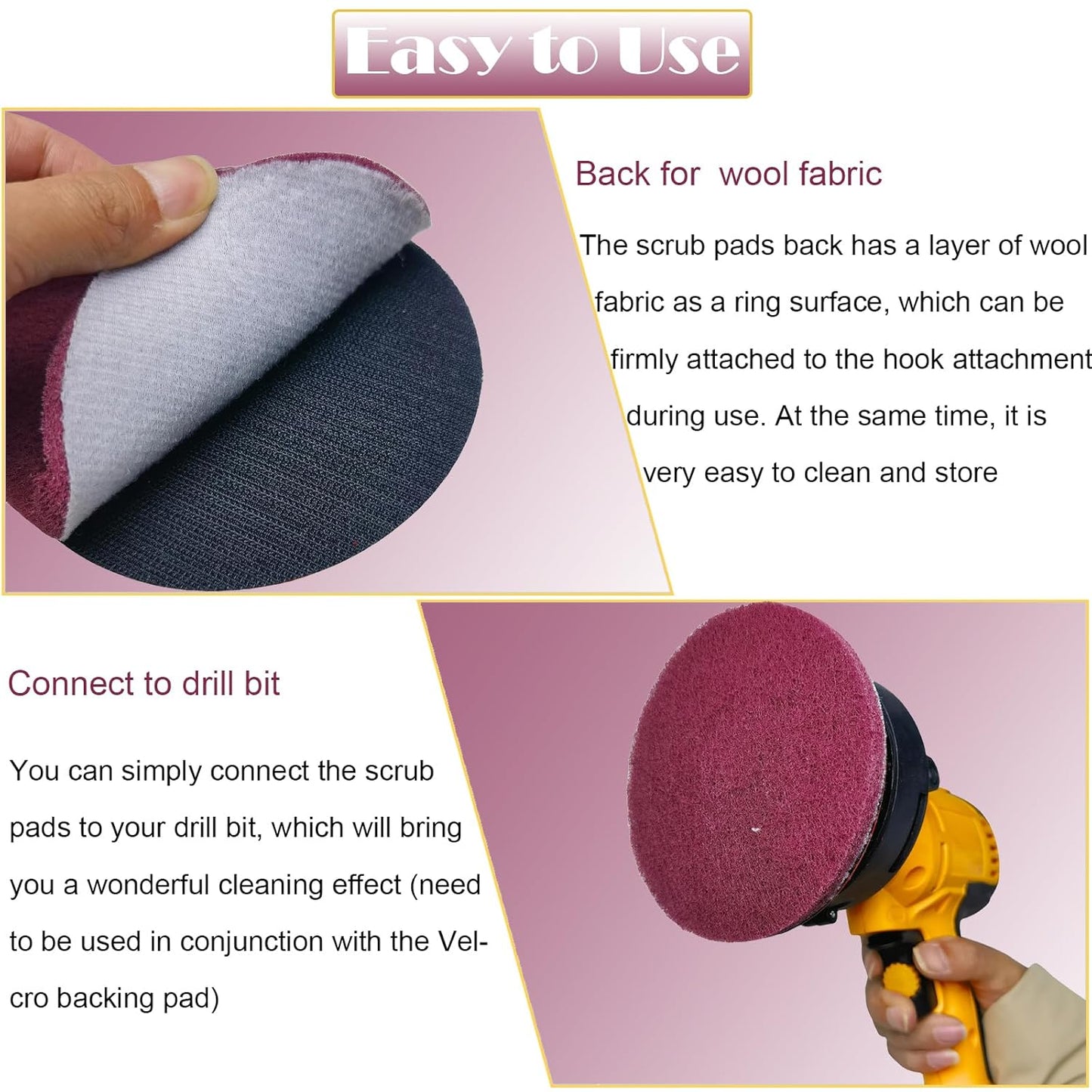 Easy to Use

Back for  wool fabric

The scrub pads back has a layer of wool fabric as a ring surface, which can be firmly attached to the hook attachment during use. At the same time, it is very easy to clean and store

Connect to drill bit

You can simply connect the scrub pads to your drill bit, which will bring you a wonderful cleaning effect (need to be used in conjunction with the Velcro backing pad)