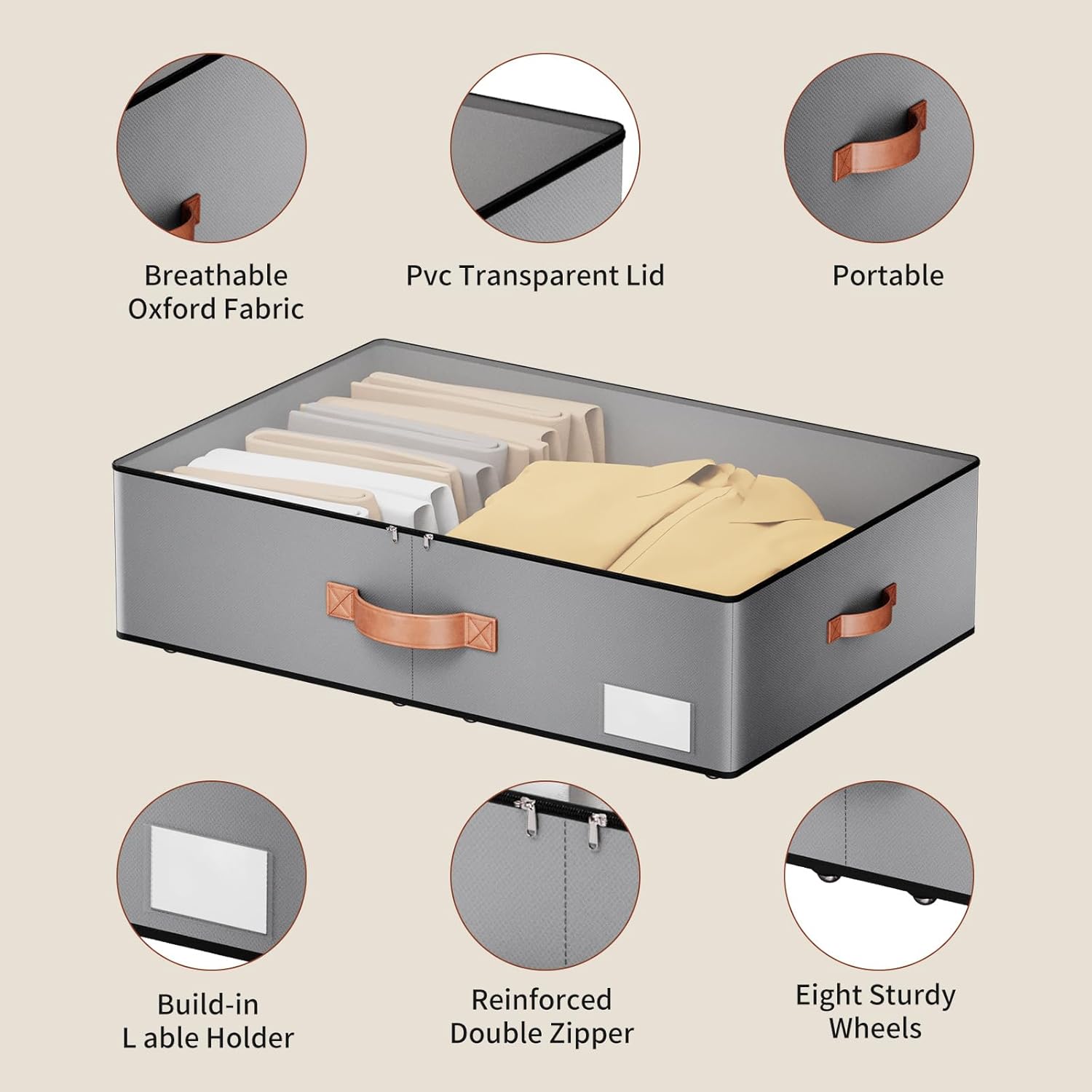 Breathable
Oxford Fabric

Pvc Transparent Lid

Portable

Build-in
L able Holder

Reinforced
Double Zipper

Eight Sturdy
Wheels