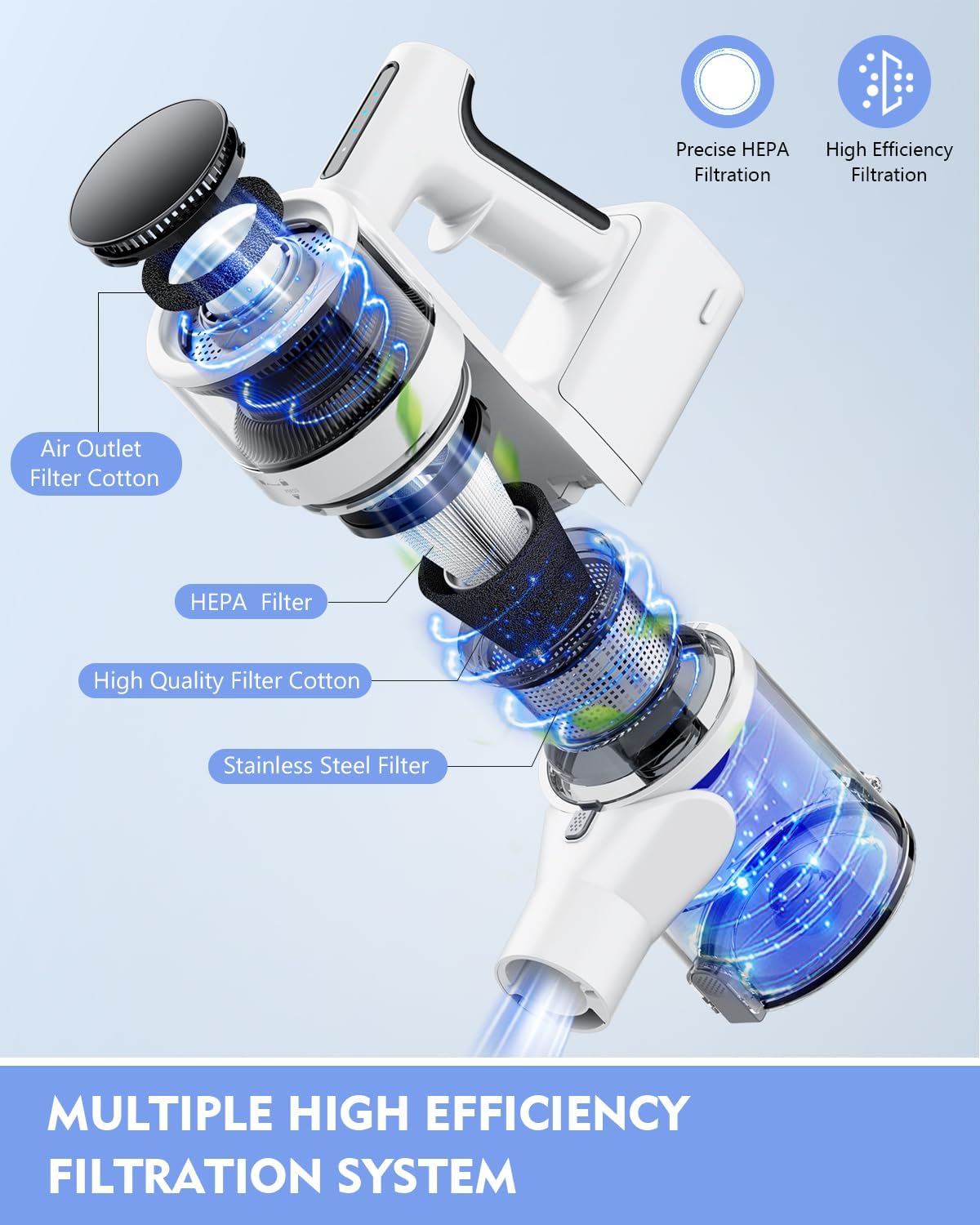 Precise HEPA Filtration

High Efficiency Filtration

Air Outlet Filter Cotton

HEPA Filter

High Quality Filter Cotton

Stainless Steel Filter

MULTIPLE HIGH EFFICIENCY FILTRATION SYSTEM