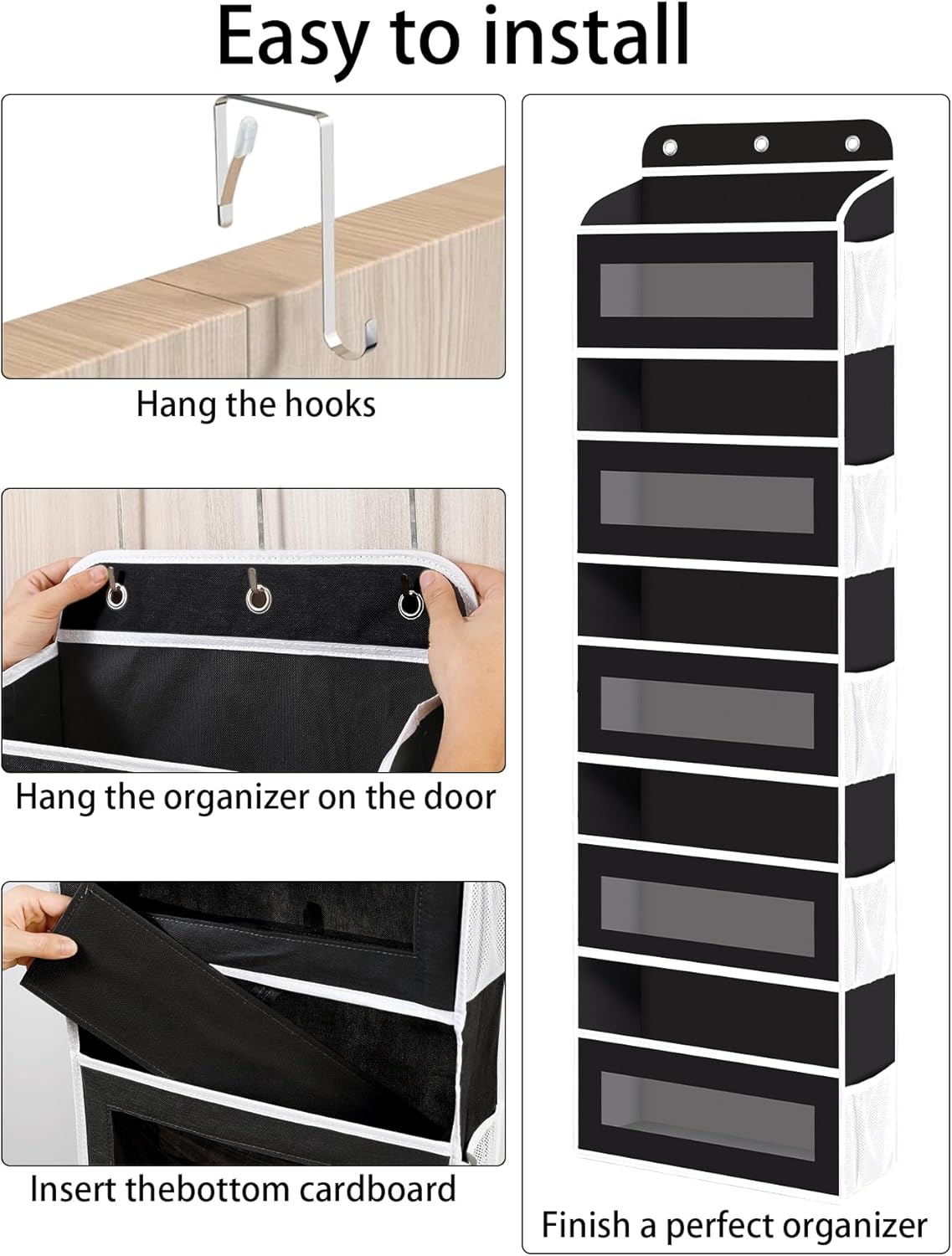 Easy to install

Hang the hooks

Hang the organizer on the door

Insert thebottom cardboard

Finish a perfect organizer