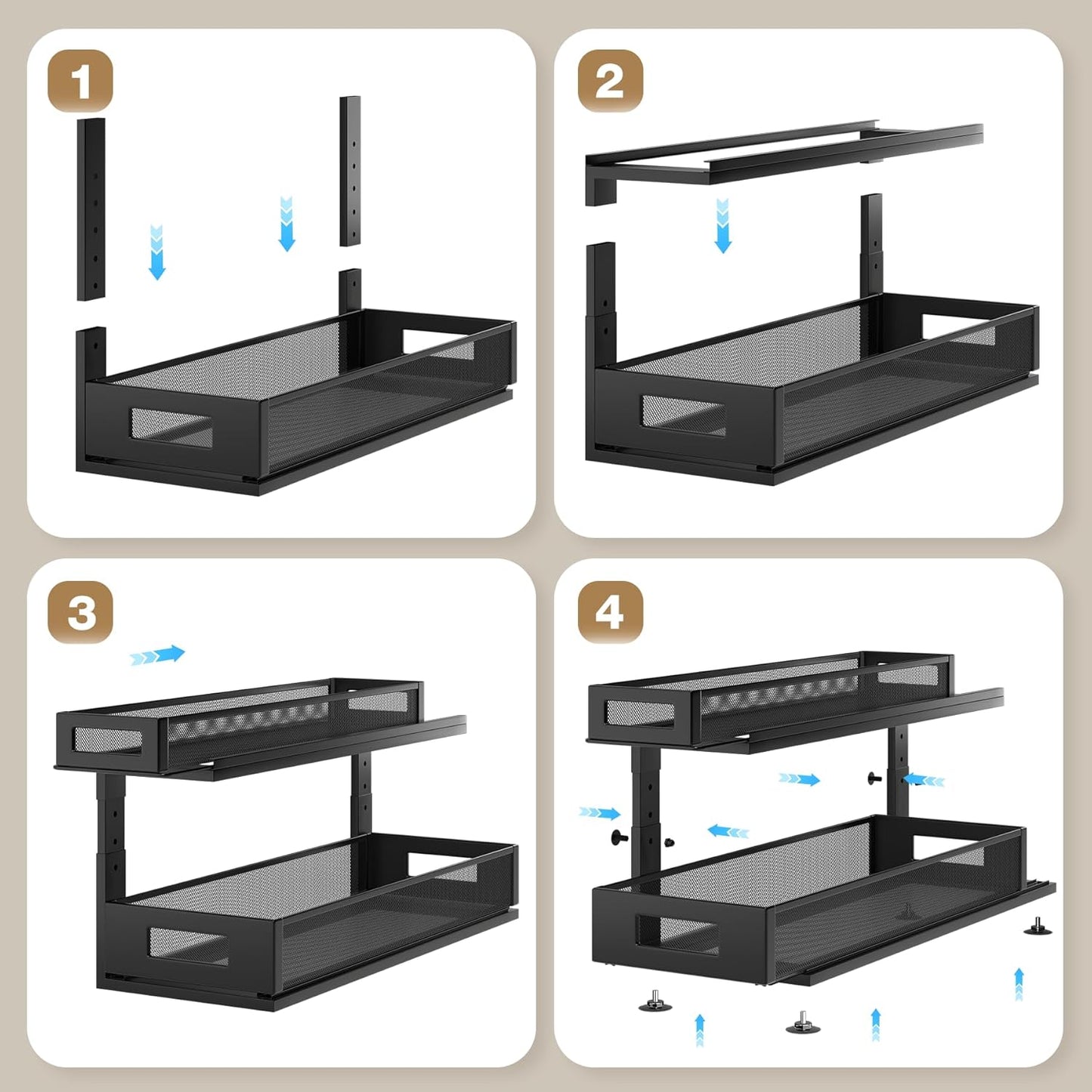 1

2

3

4