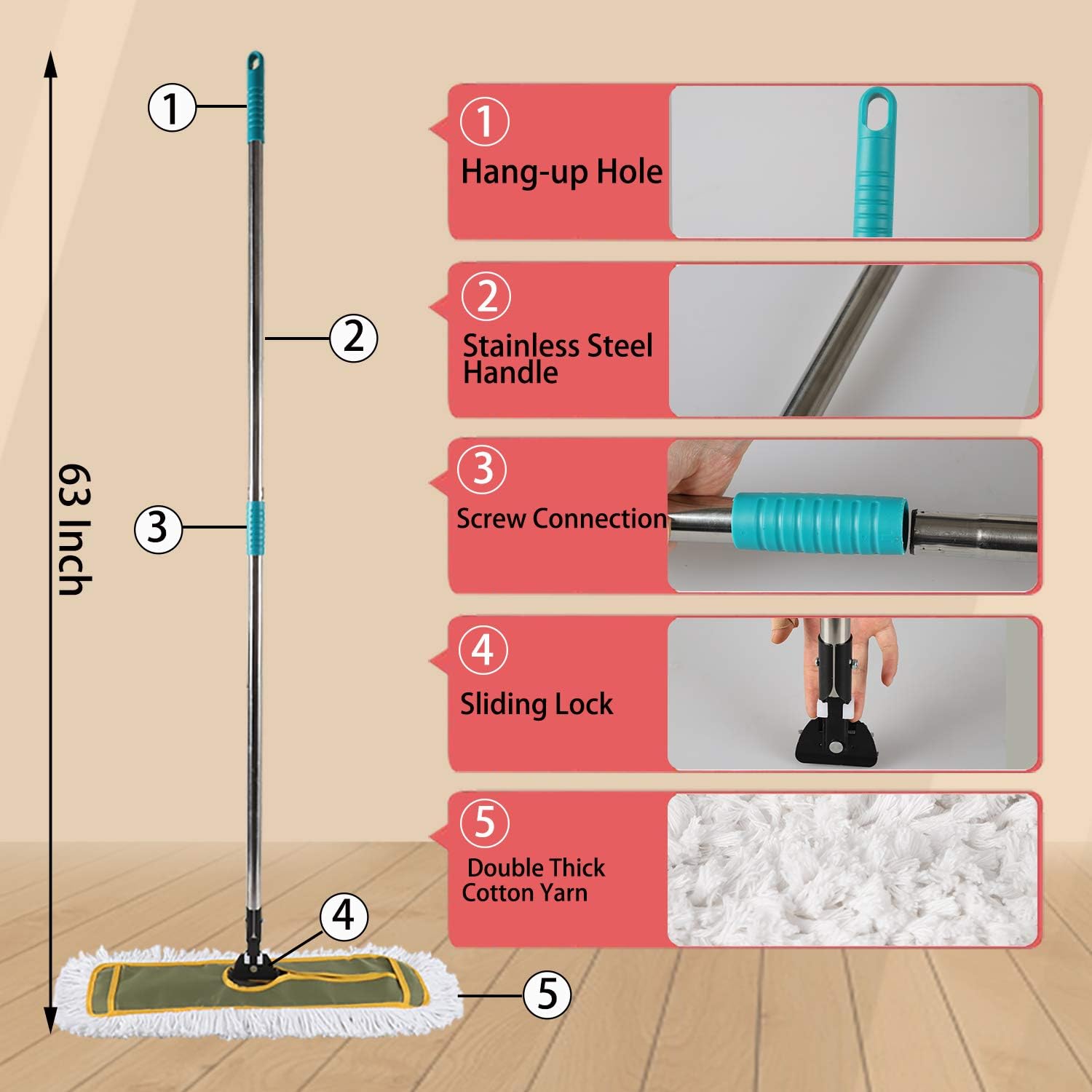 63 Inch

1

2

3

4

5

1
Hang-up Hole

2
Stainless Steel Handle

3
Screw Connection

4
Sliding Lock

5
Double Thick Cotton Yarn