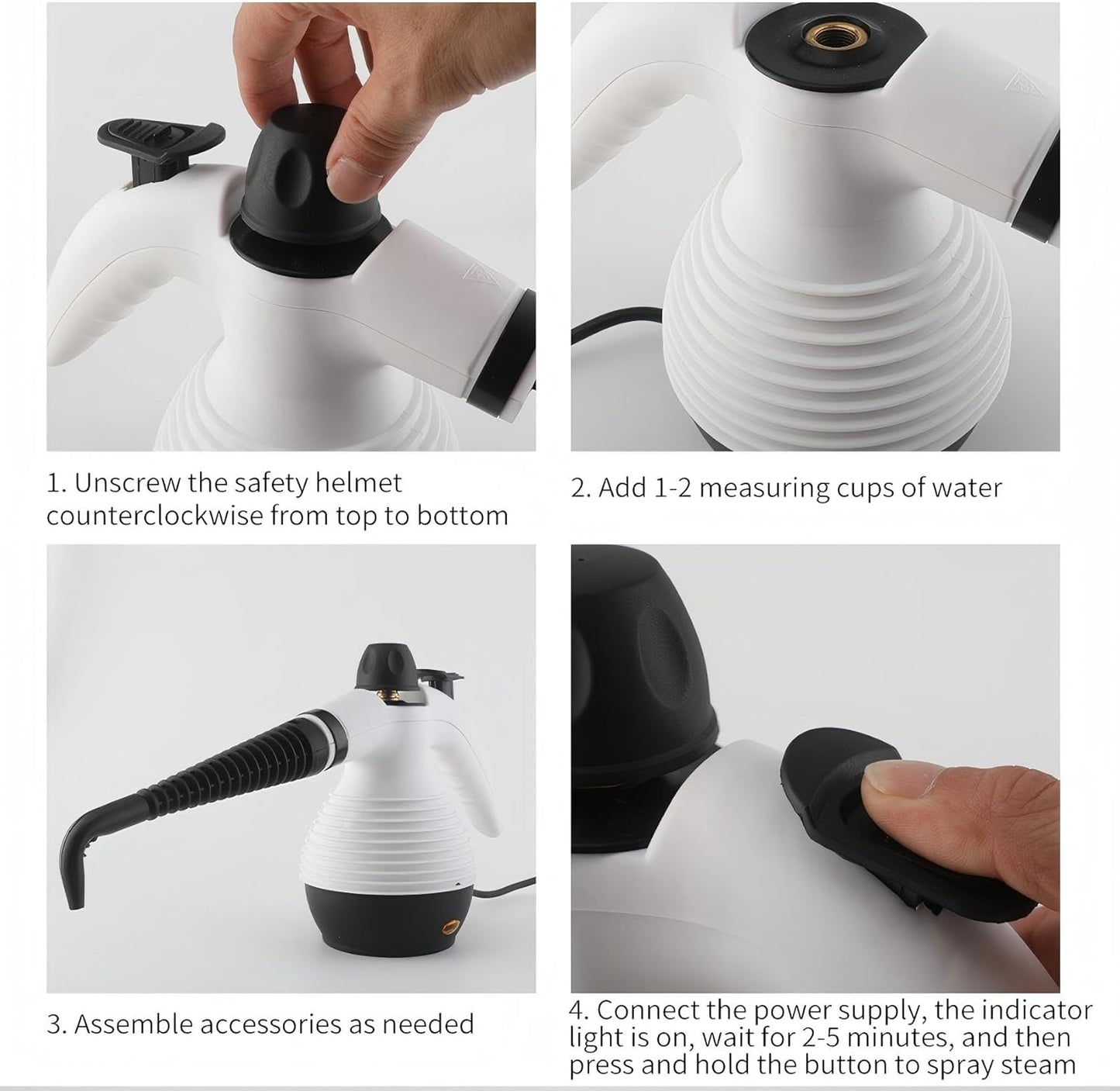 1. Unscrew the safety helmet counterclockwise from top to bottom

2. Add 1-2 measuring cups of water

3. Assemble accessories as needed

4. Connect the power supply, the indicator light is on, wait for 2-5 minutes, and then press and hold the button to spray steam