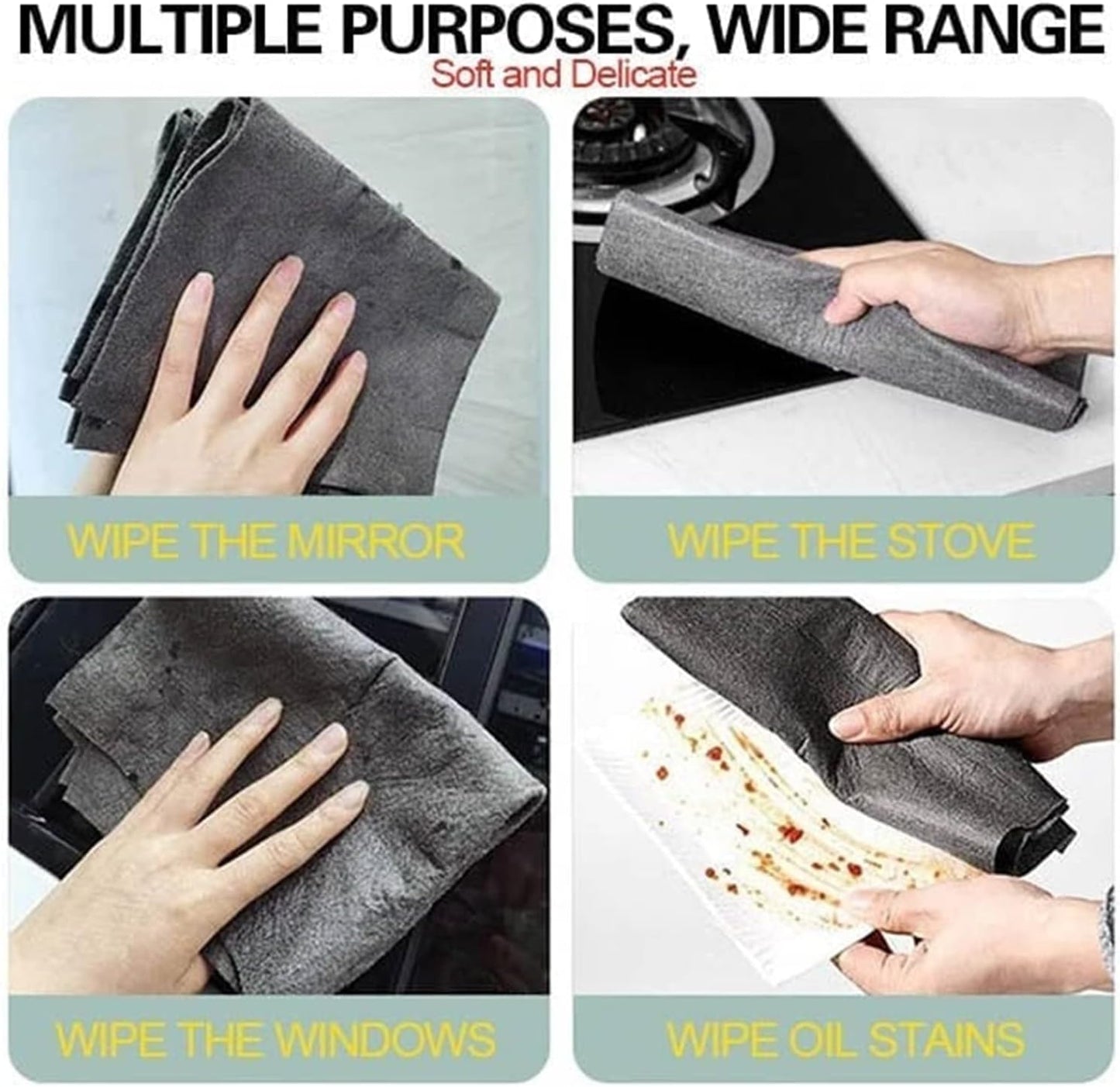 MULTIPLE PURPOSES, WIDE RANGE
Soft and Delicate

WIPE THE MIRROR

WIPE THE STOVE

WIPE THE WINDOWS

WIPE OIL STAINS