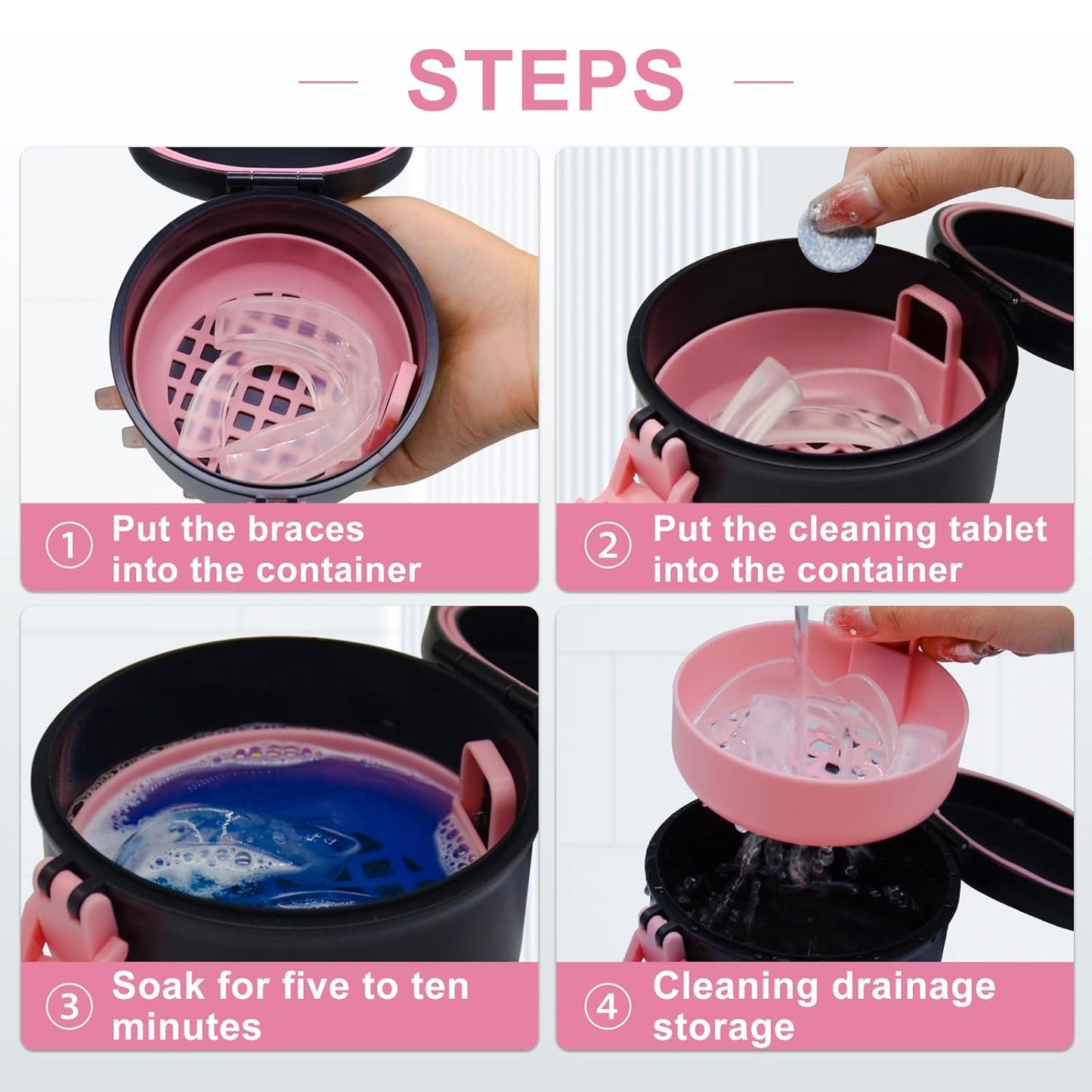 STEPS

① Put the braces into the container

② Put the cleaning tablet into the container

③ Soak for five to ten minutes

④ Cleaning drainage storage