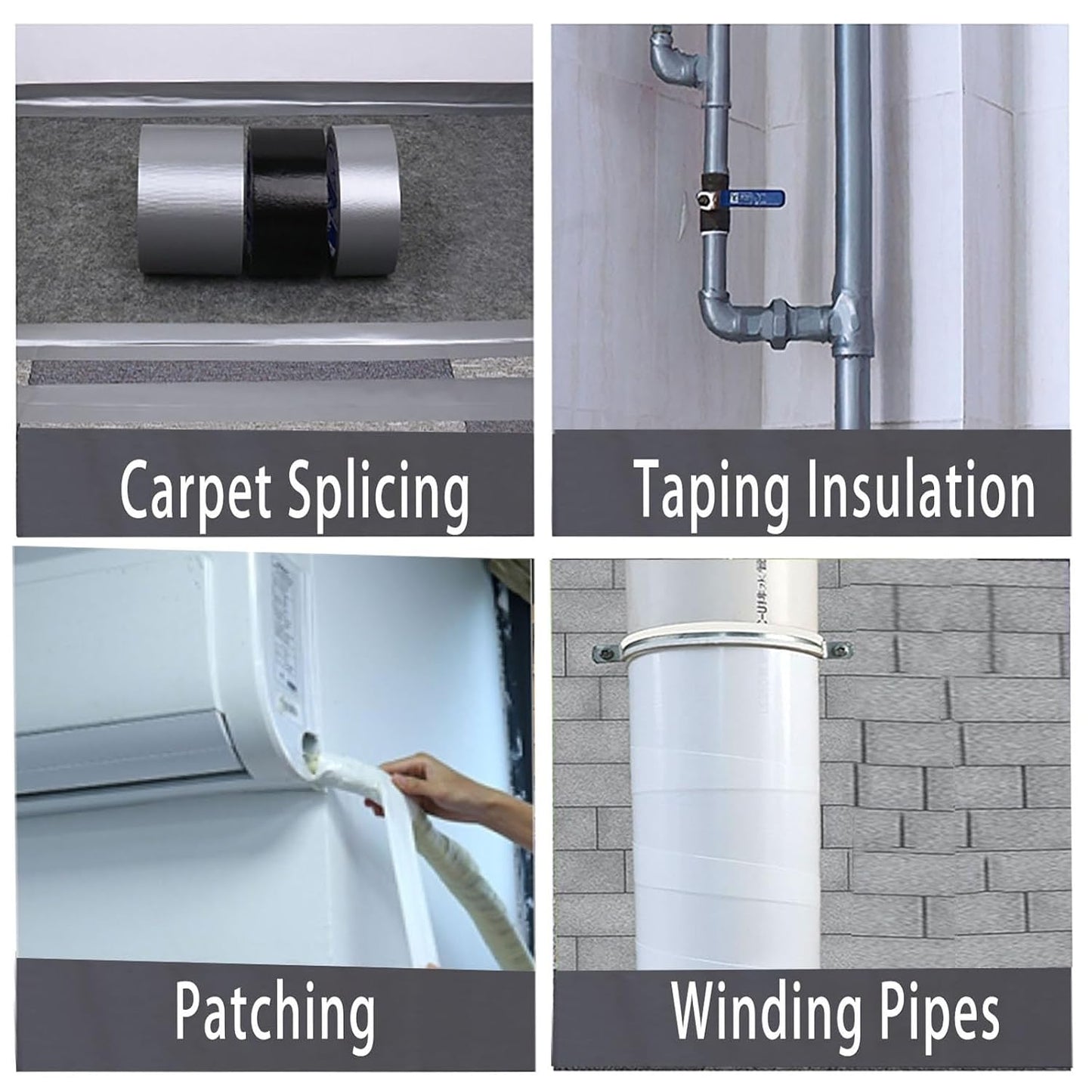 Carpet Splicing

Taping Insulation

Patching

Winding Pipes