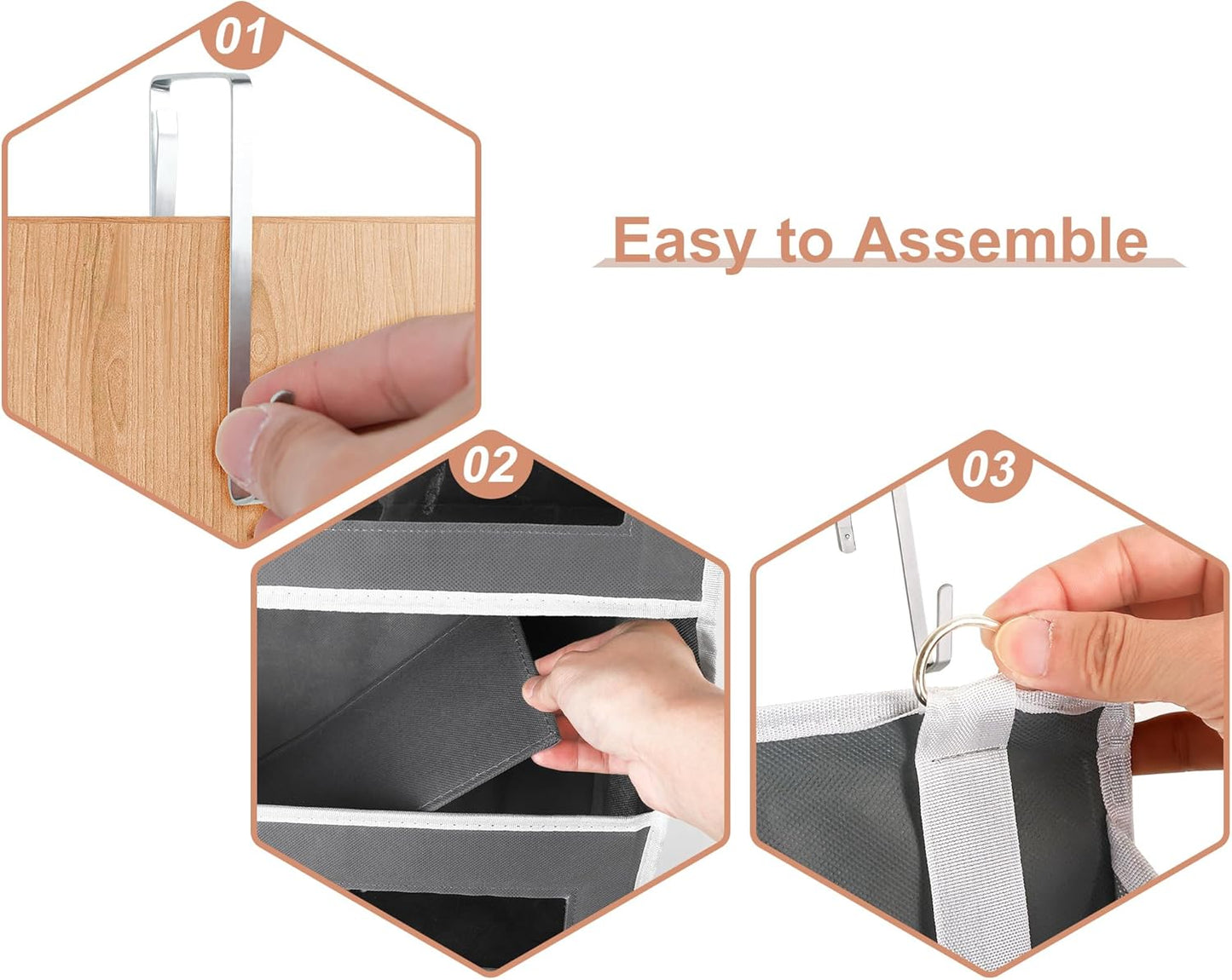 01

Easy to Assemble

02

03