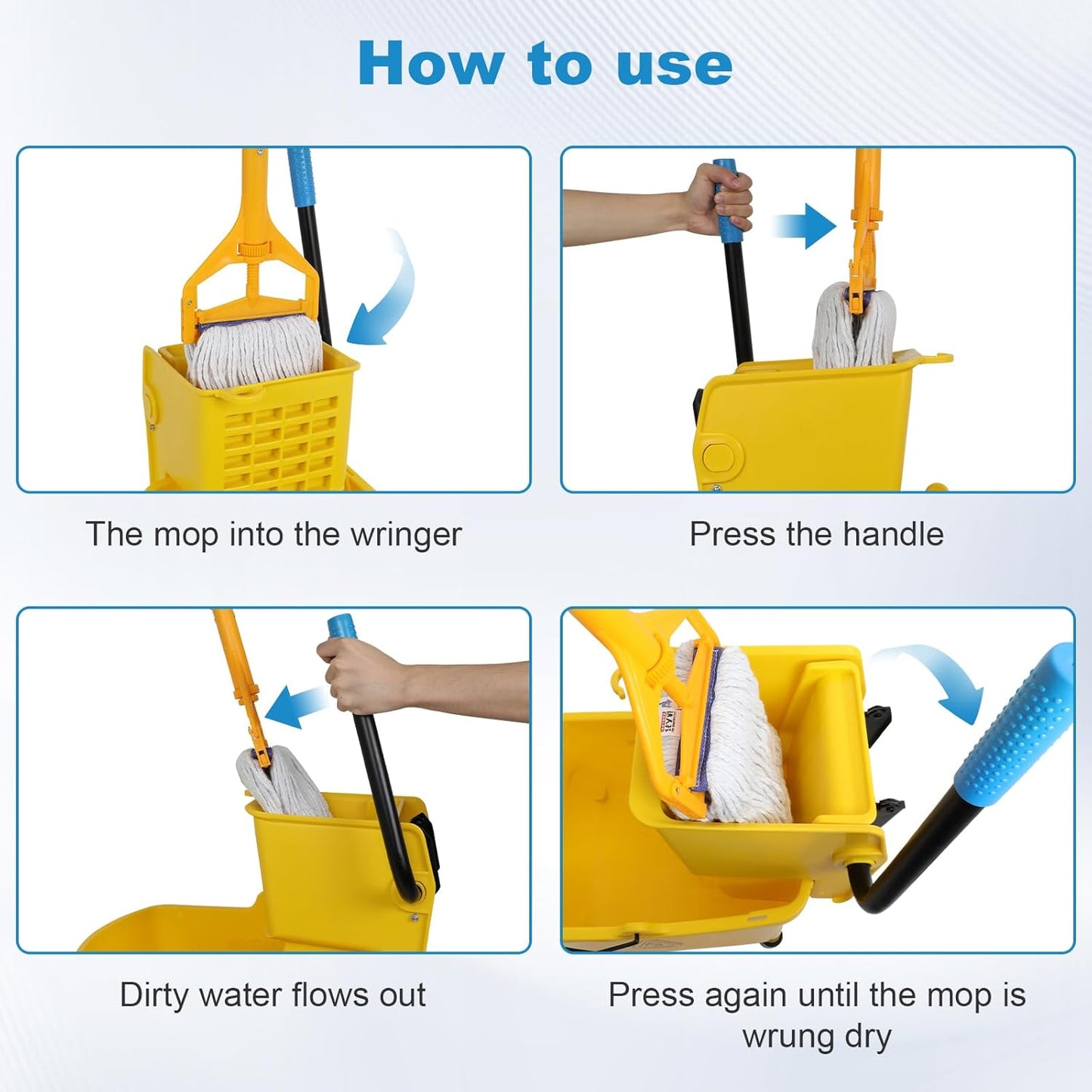 How to use

The mop into the wringer

Press the handle

Dirty water flows out

Press again until the mop is wrung dry