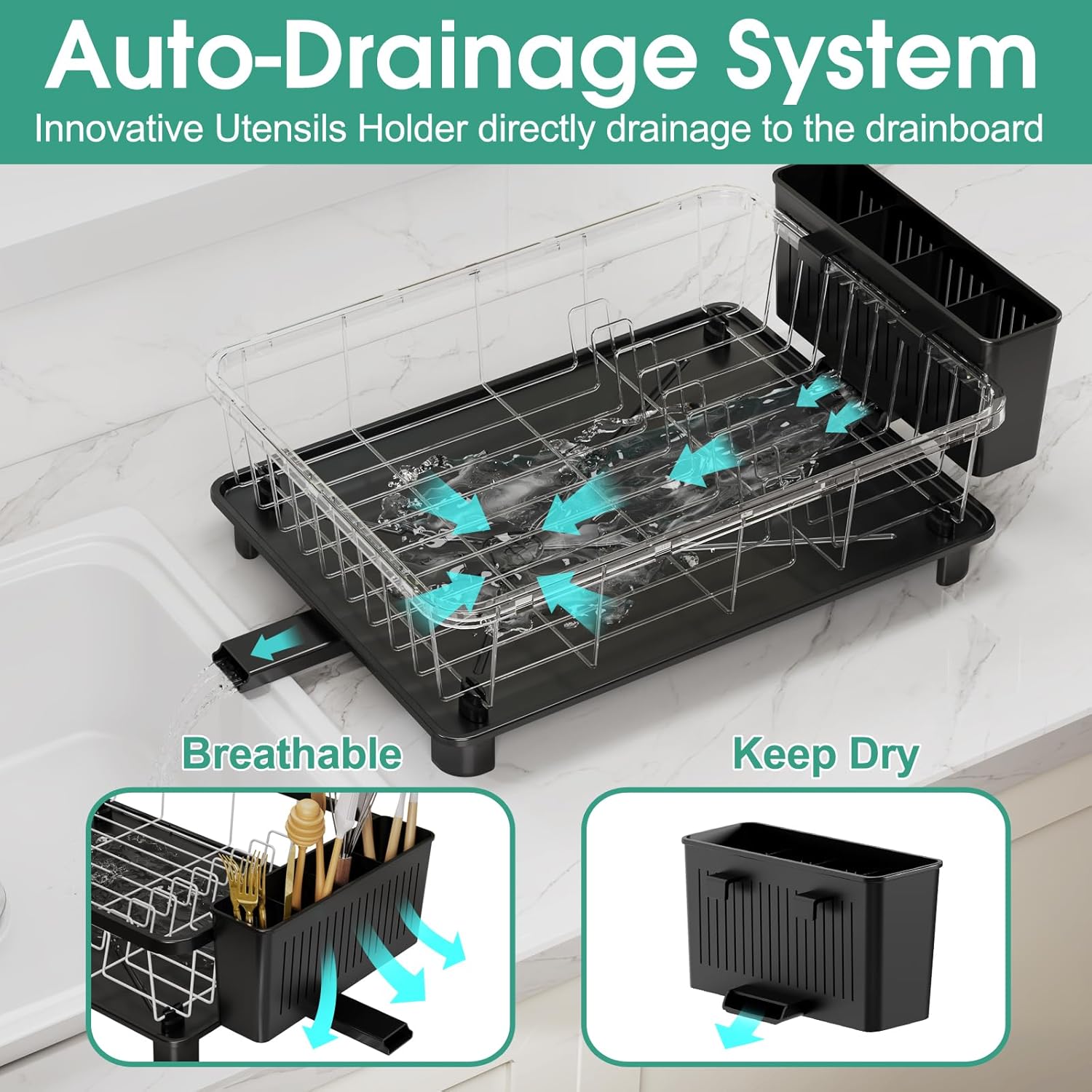 Auto-Drainage System
Innovative Utensils Holder directly drainage to the drainboard

Breathable

Keep Dry