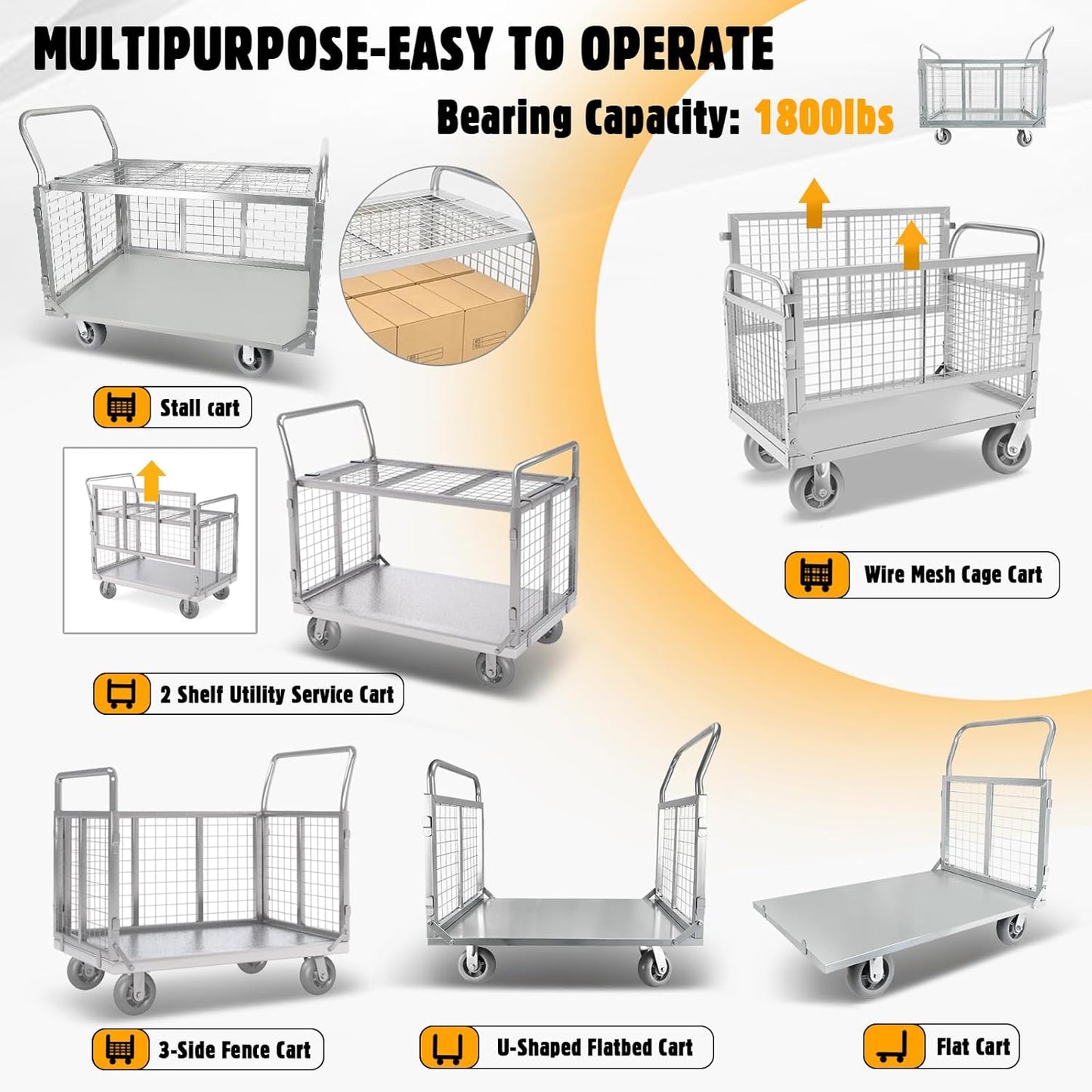 MULTIPURPOSE-EASY TO OPERATE

Bearing Capacity: 1800lbs

Stall cart

Wire Mesh Cage Cart

2 Shelf Utility Service Cart

3-Side Fence Cart

U-Shaped Flatbed Cart

Flat Cart