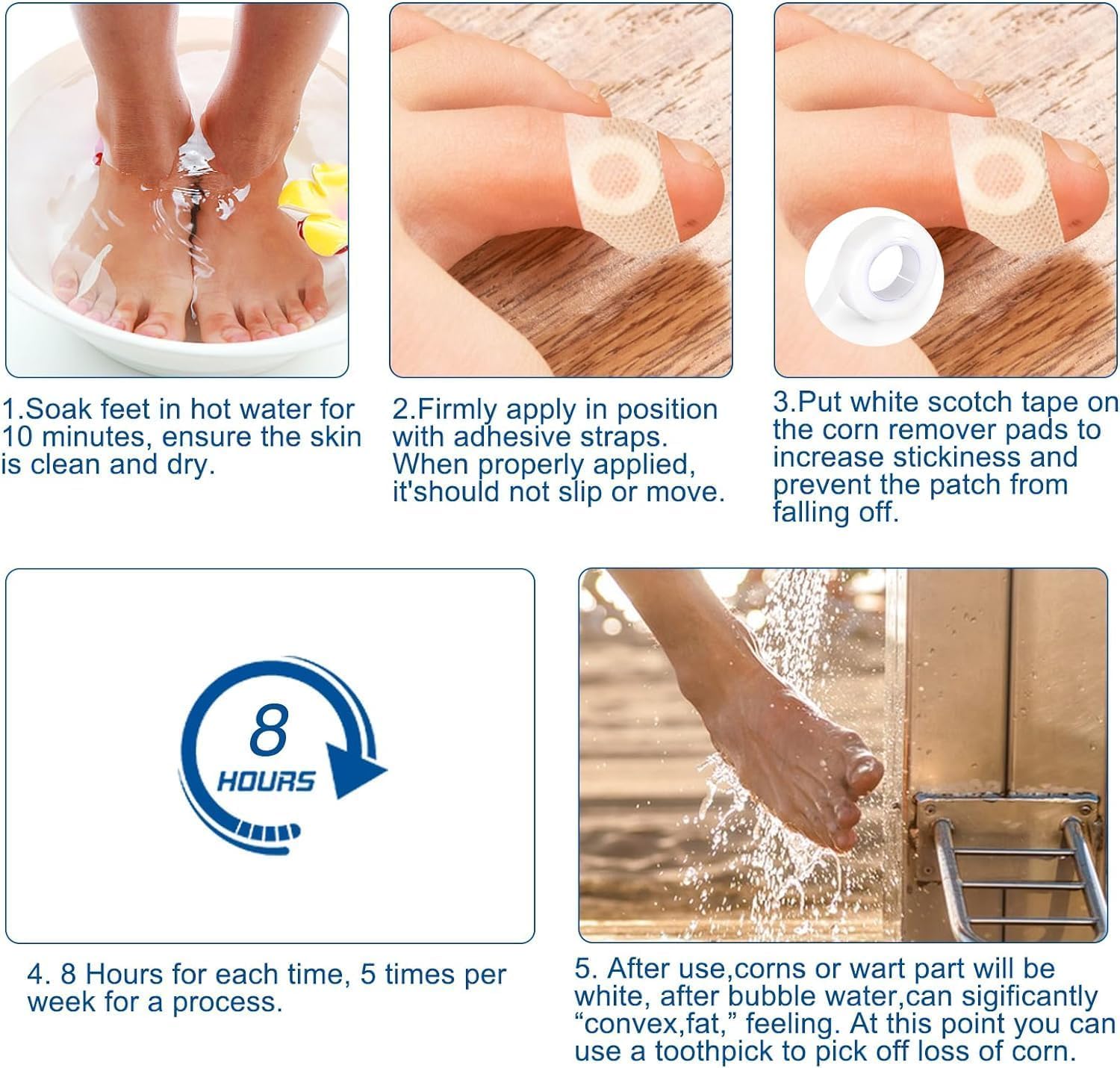 1.Soak feet in hot water for 10 minutes, ensure the skin is clean and dry.

2.Firmly apply in position with adhesive straps. When properly applied, it'should not slip or move.

3.Put white scotch tape on the corn remover pads to increase stickiness and prevent the patch from falling off.

8 HOURS

4. 8 Hours for each time, 5 times per week for a process.

5. After use,corns or wart part will be white, after bubble water,can sigificantly “convex,fat,” feeling. At this point you can use a toothpick to pick off loss of corn.