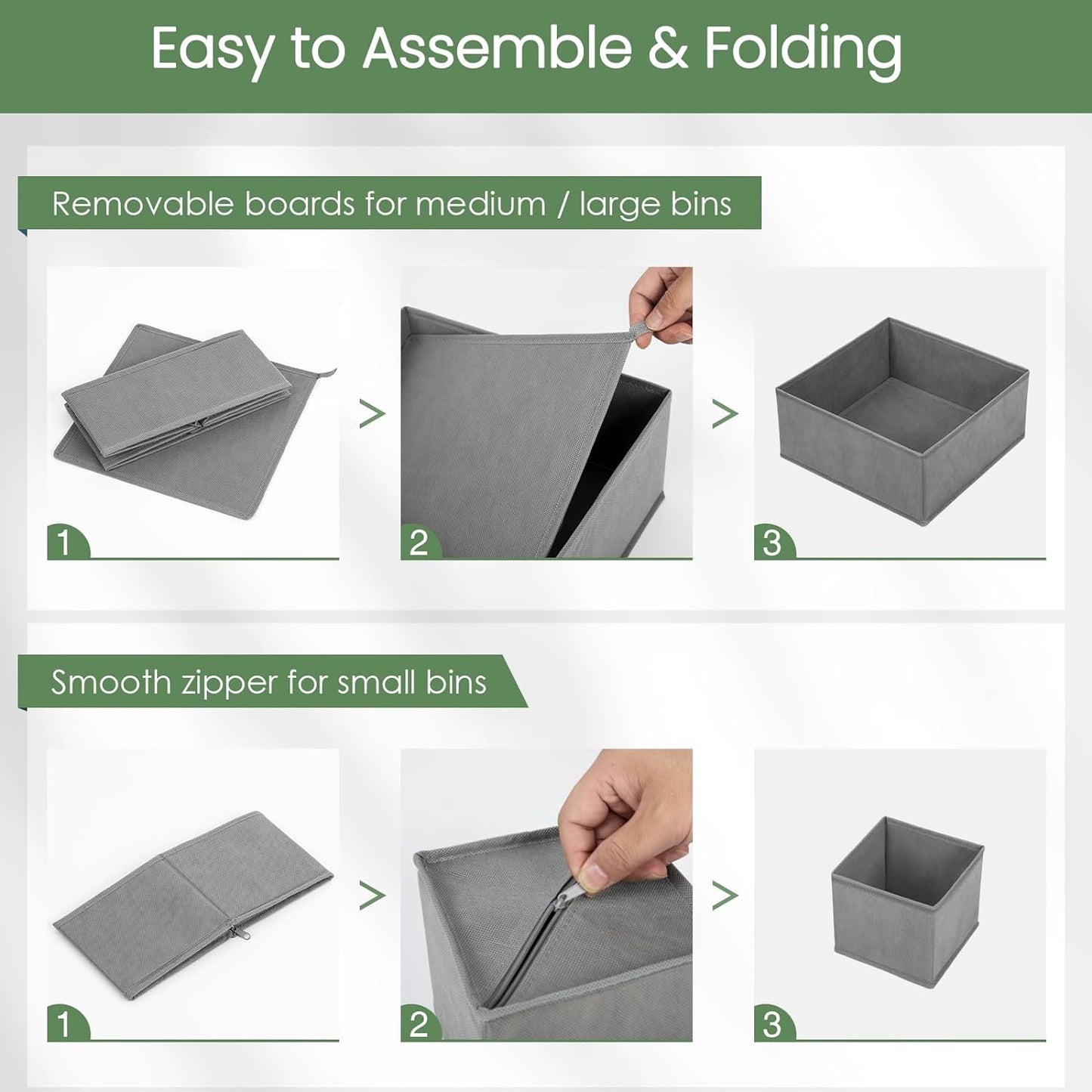 Easy to Assemble & Folding

Removable boards for medium / large bins

1

>

2

>

3

Smooth zipper for small bins

1

>

2

>

3