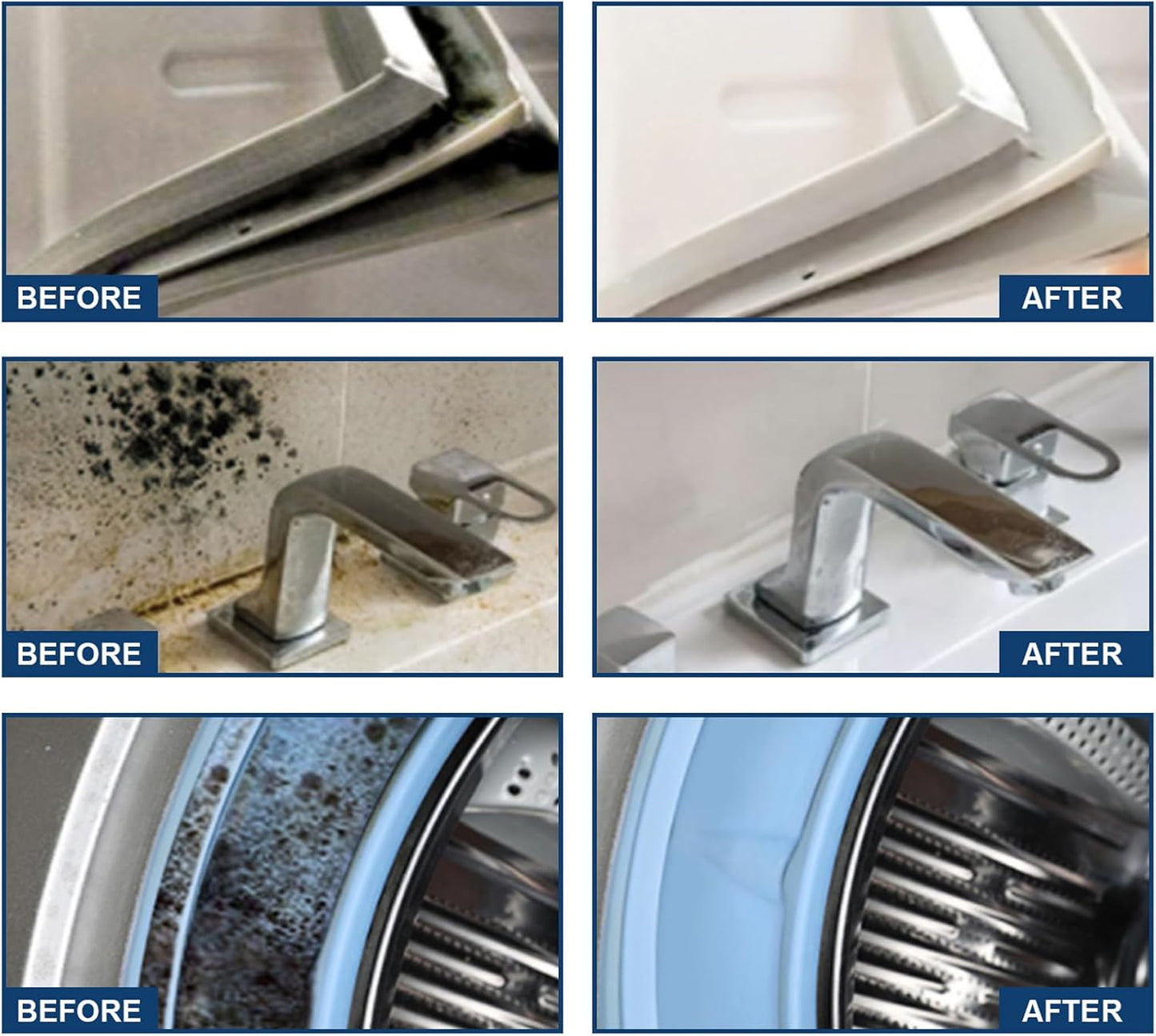 BEFORE

AFTER

BEFORE

AFTER

BEFORE

AFTER