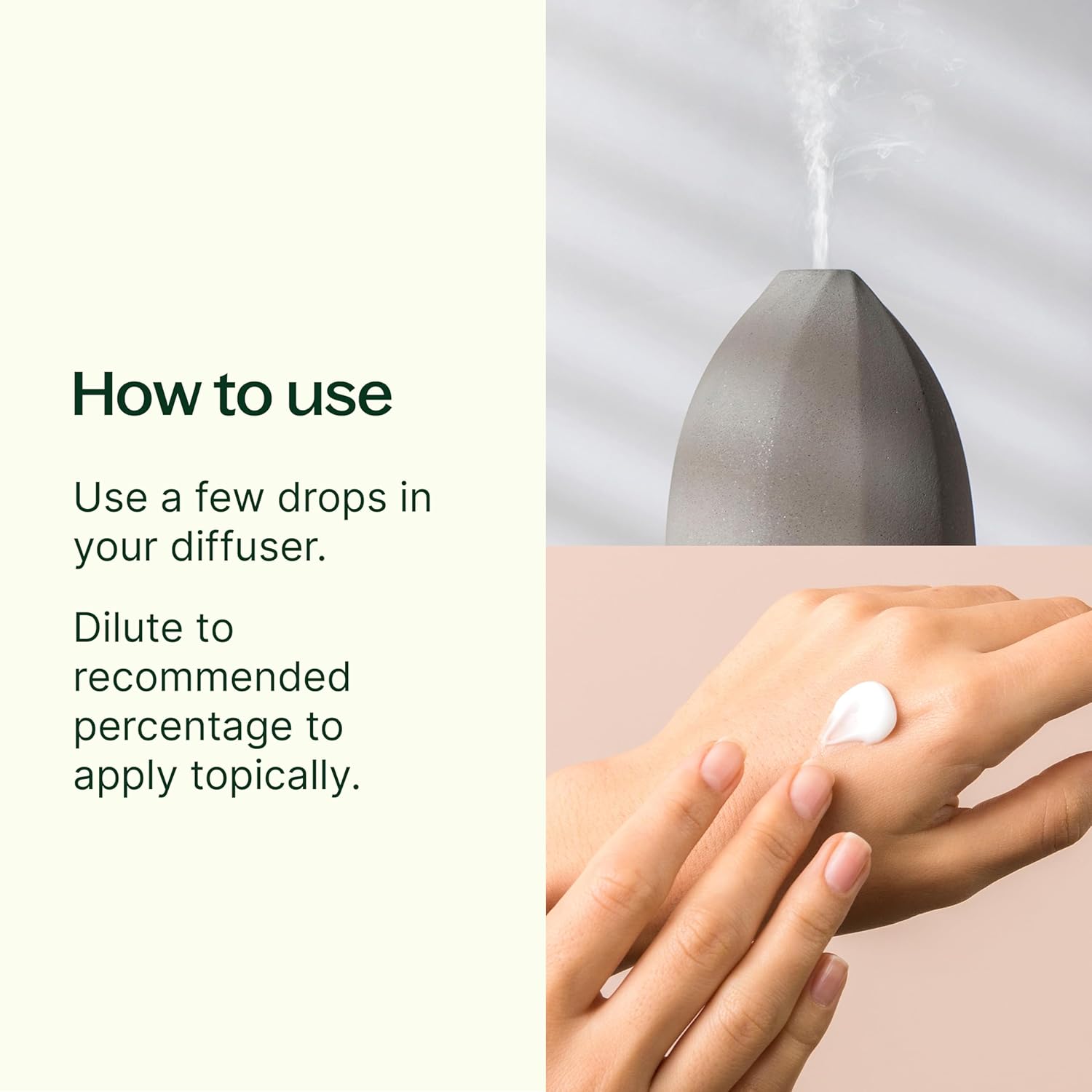 How to use

Use a few drops in your diffuser.

Dilute to recommended percentage to apply topically.