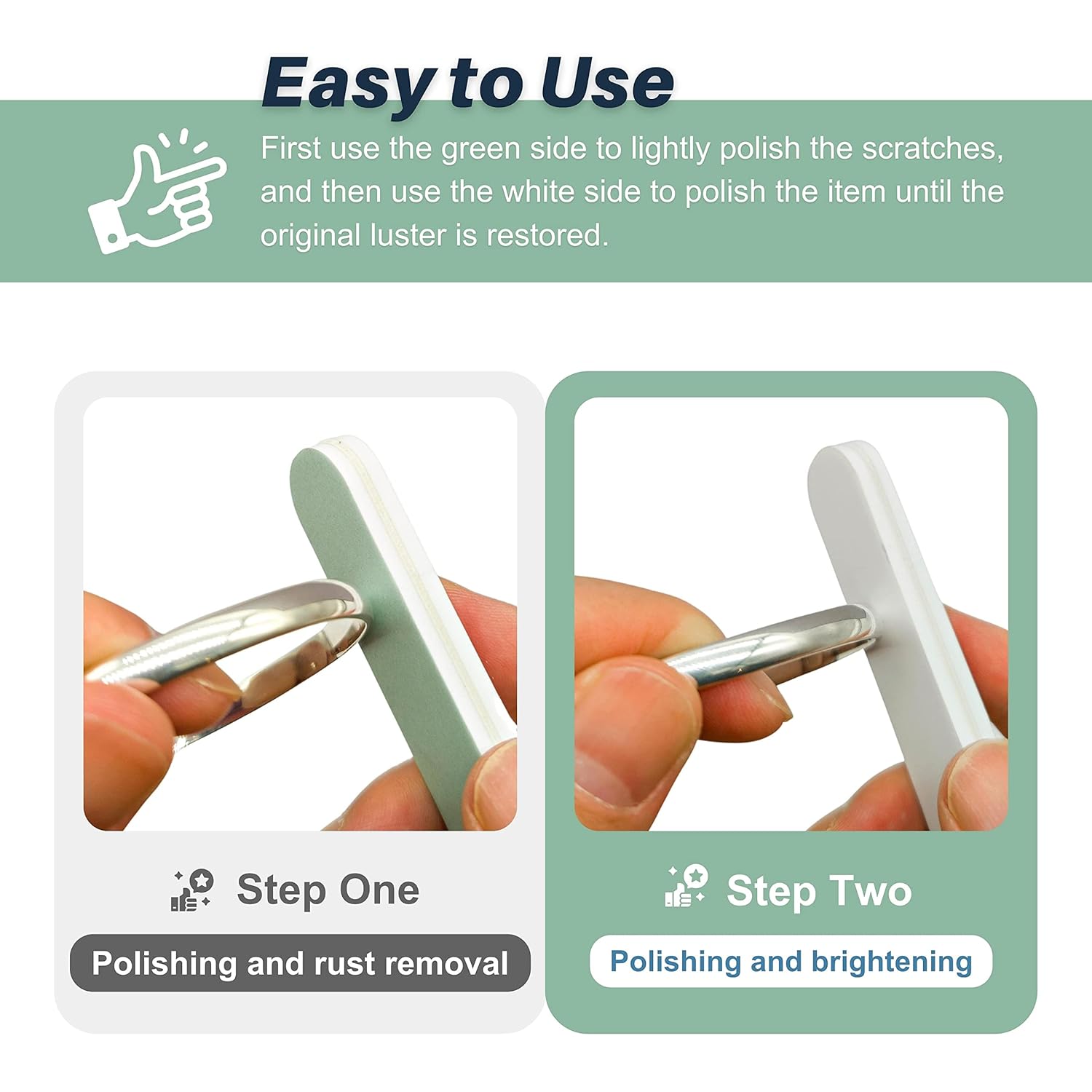 Easy to Use

First use the green side to lightly polish the scratches, and then use the white side to polish the item until the original luster is restored.

Step One

Polishing and rust removal

Step Two

Polishing and brightening