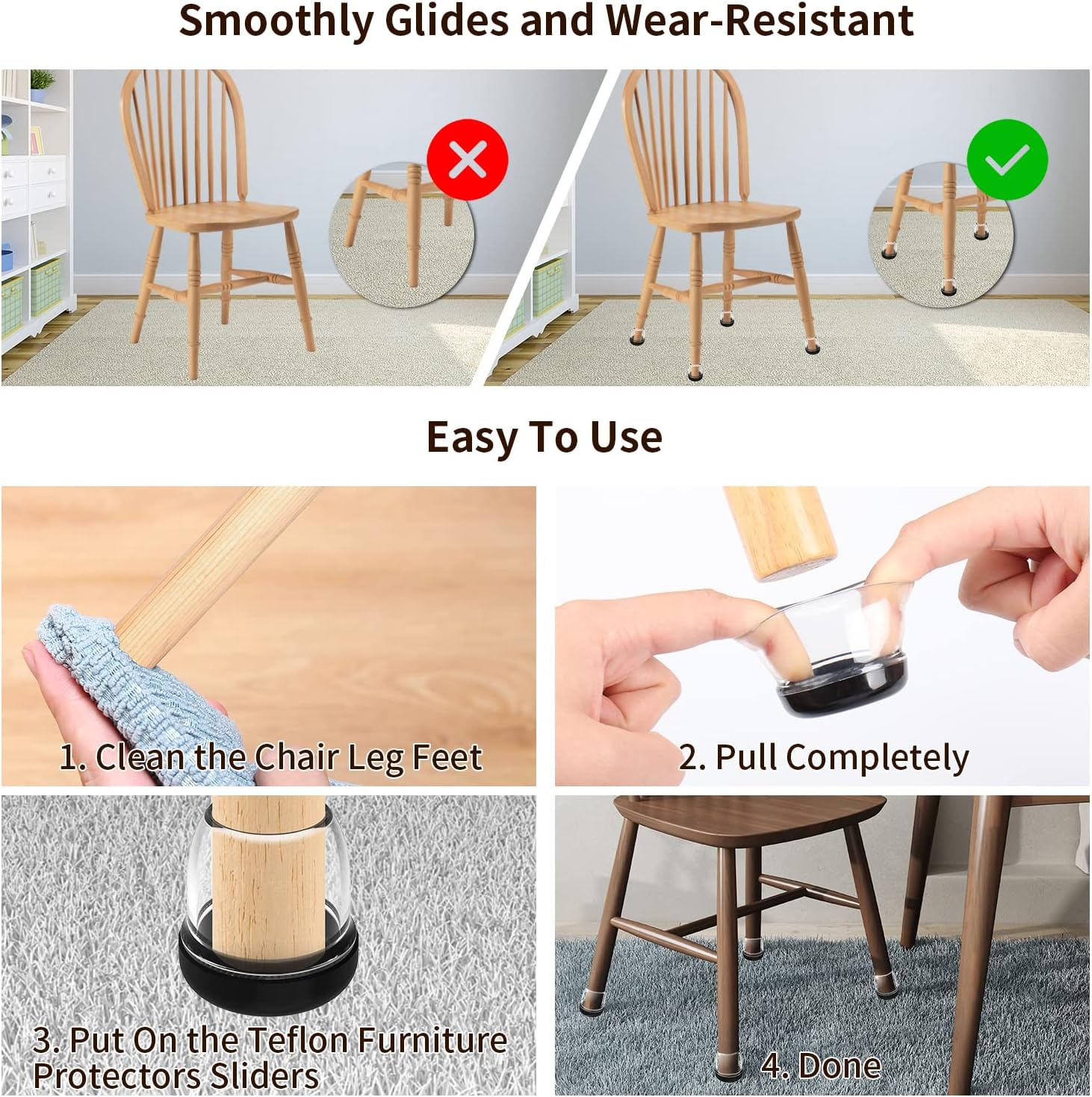 Smoothly Glides and Wear-Resistant

Easy To Use

1. Clean the Chair Leg Feet

2. Pull Completely

3. Put On the Teflon Furniture Protectors Sliders

4. Done