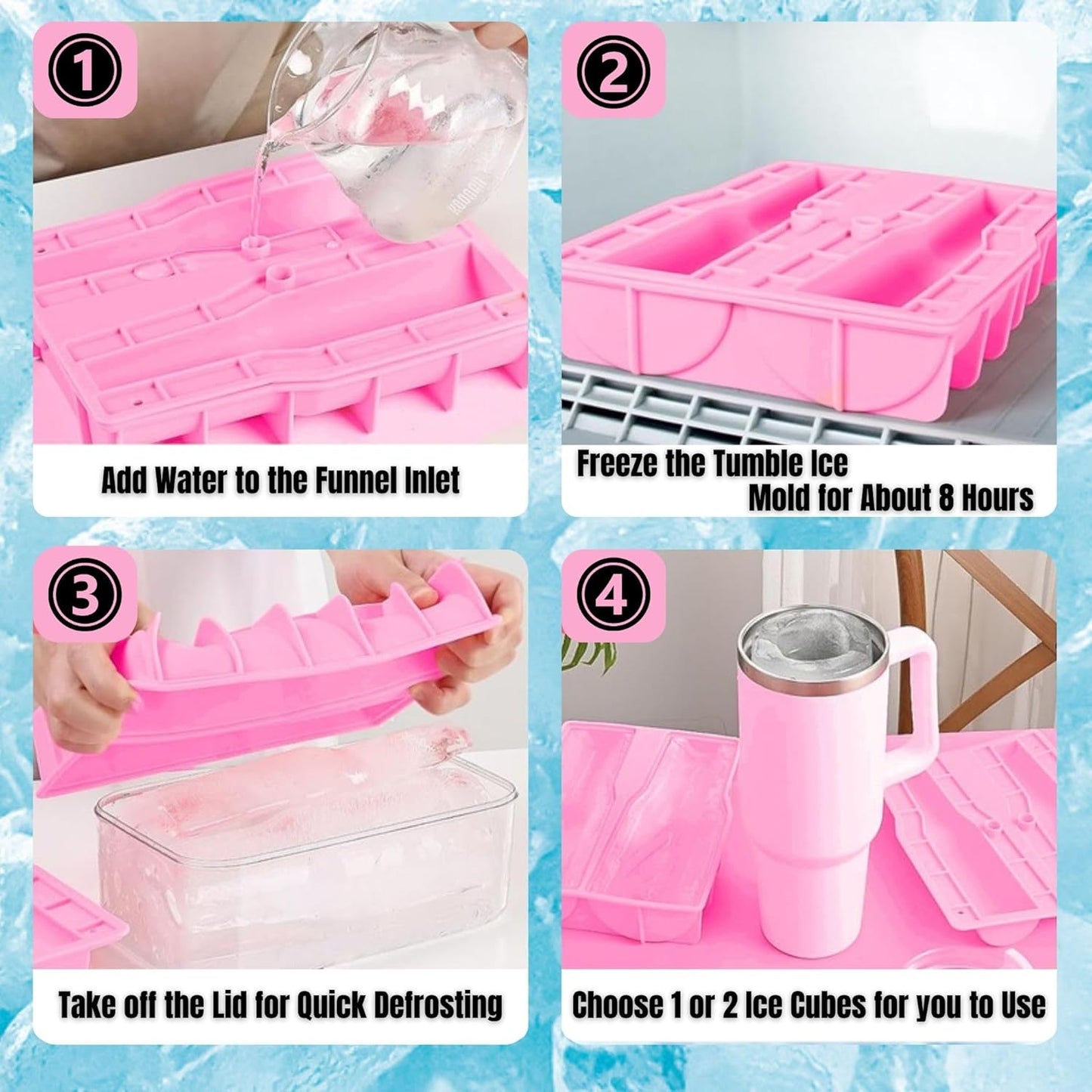 ①

Add Water to the Funnel Inlet

②

Freeze the Tumble Ice Mold for About 8 Hours

③

Take off the Lid for Quick Defrosting

④

Choose 1 or 2 Ice Cubes for you to Use