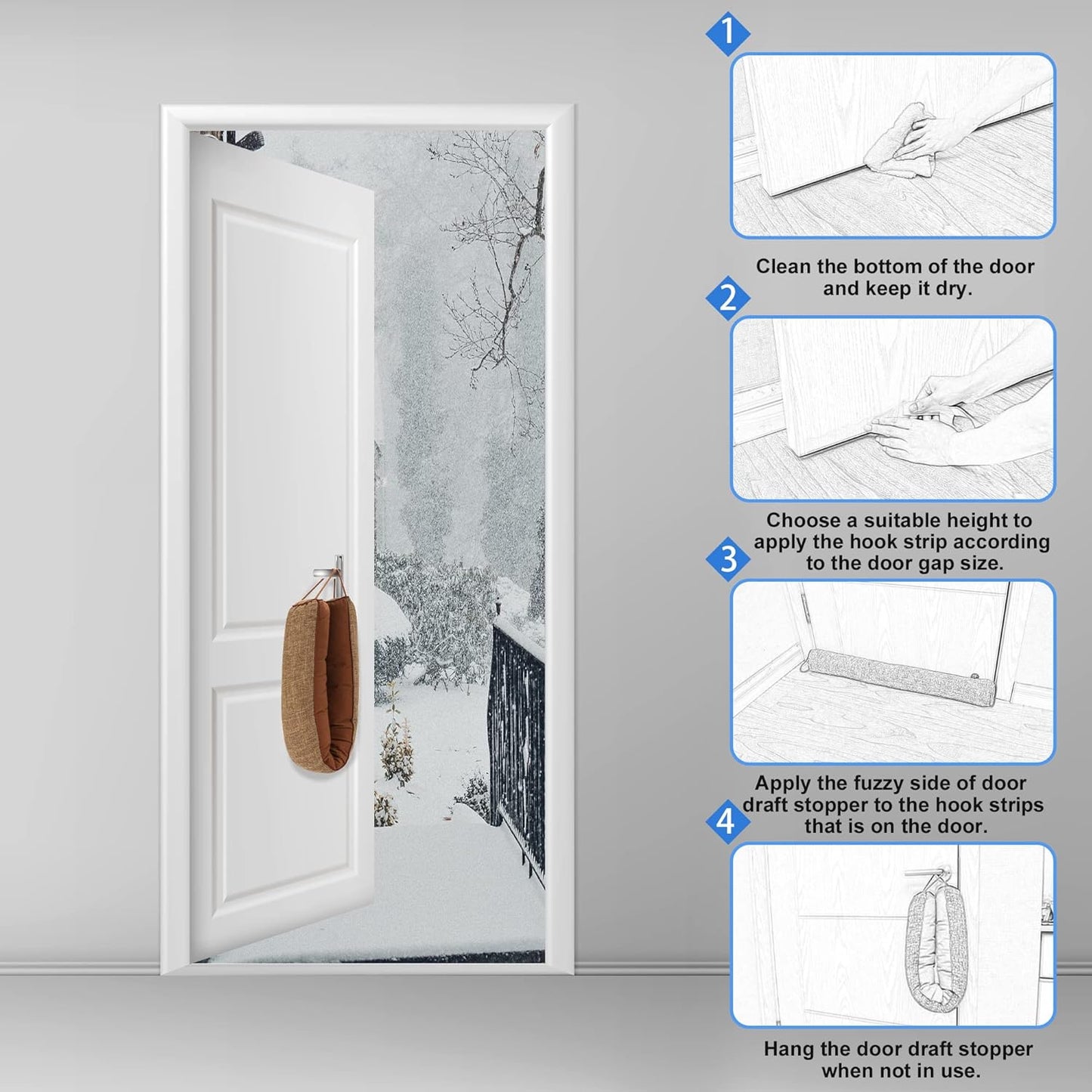 1

Clean the bottom of the door and keep it dry.

2

Choose a suitable height to apply the hook strip according to the door gap size.

3

Apply the fuzzy side of door draft stopper to the hook strips that is on the door.

4

Hang the door draft stopper when not in use.