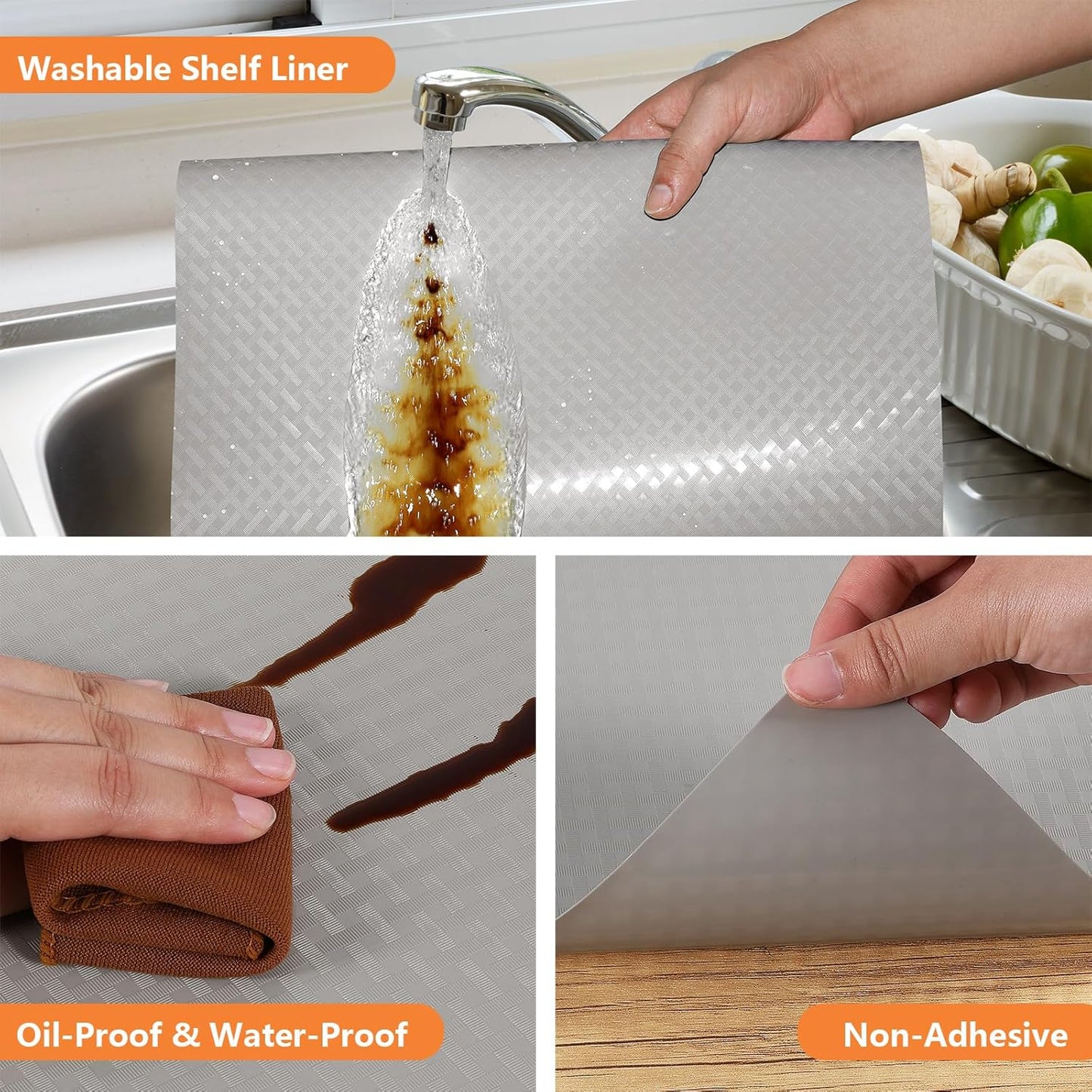 Washable Shelf Liner

Oil-Proof & Water-Proof

Non-Adhesive