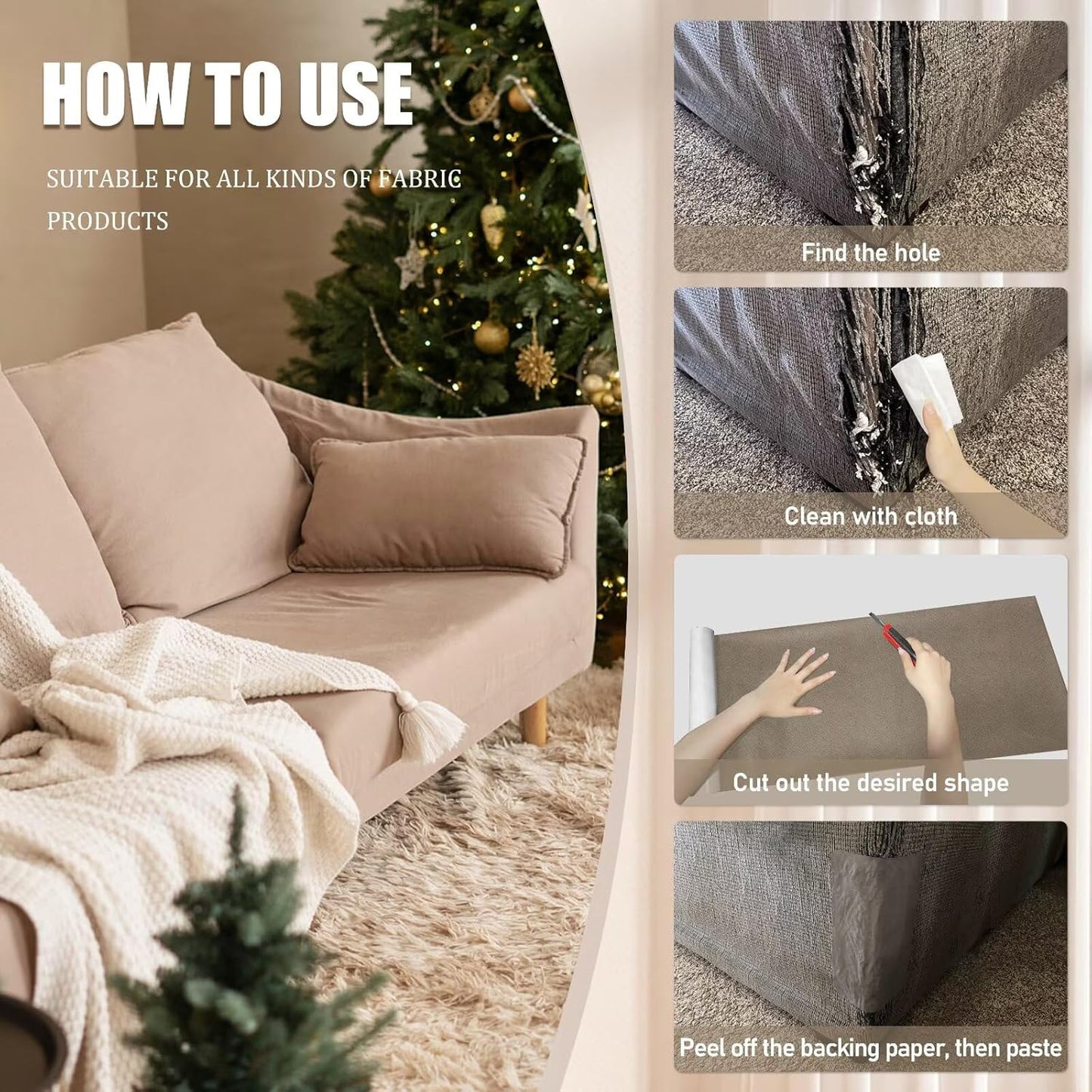 HOW TO USE

SUITABLE FOR ALL KINDS OF FABRIC PRODUCTS

Find the hole

Clean with cloth

Cut out the desired shape

Peel off the backing paper, then paste