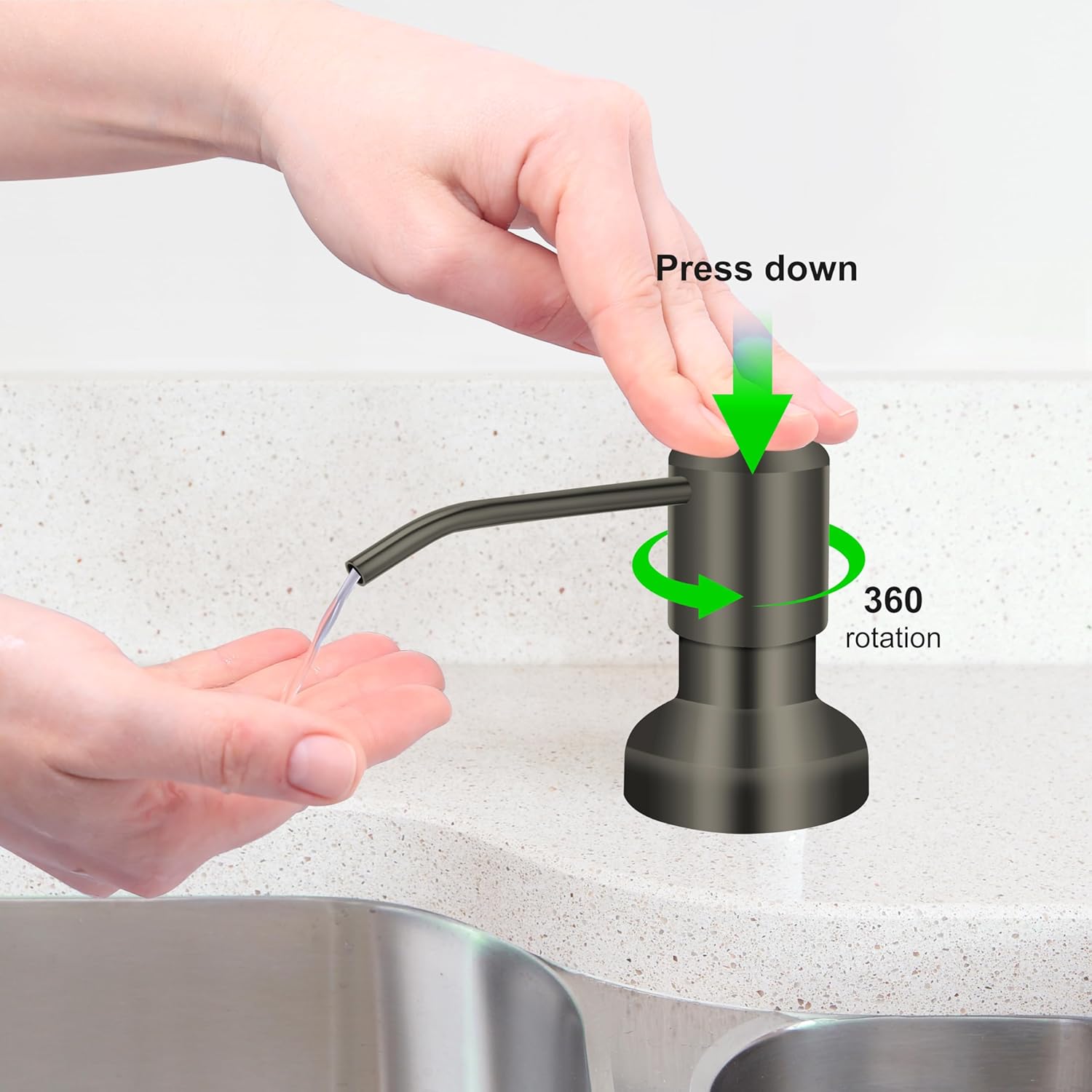 Press down

360
rotation