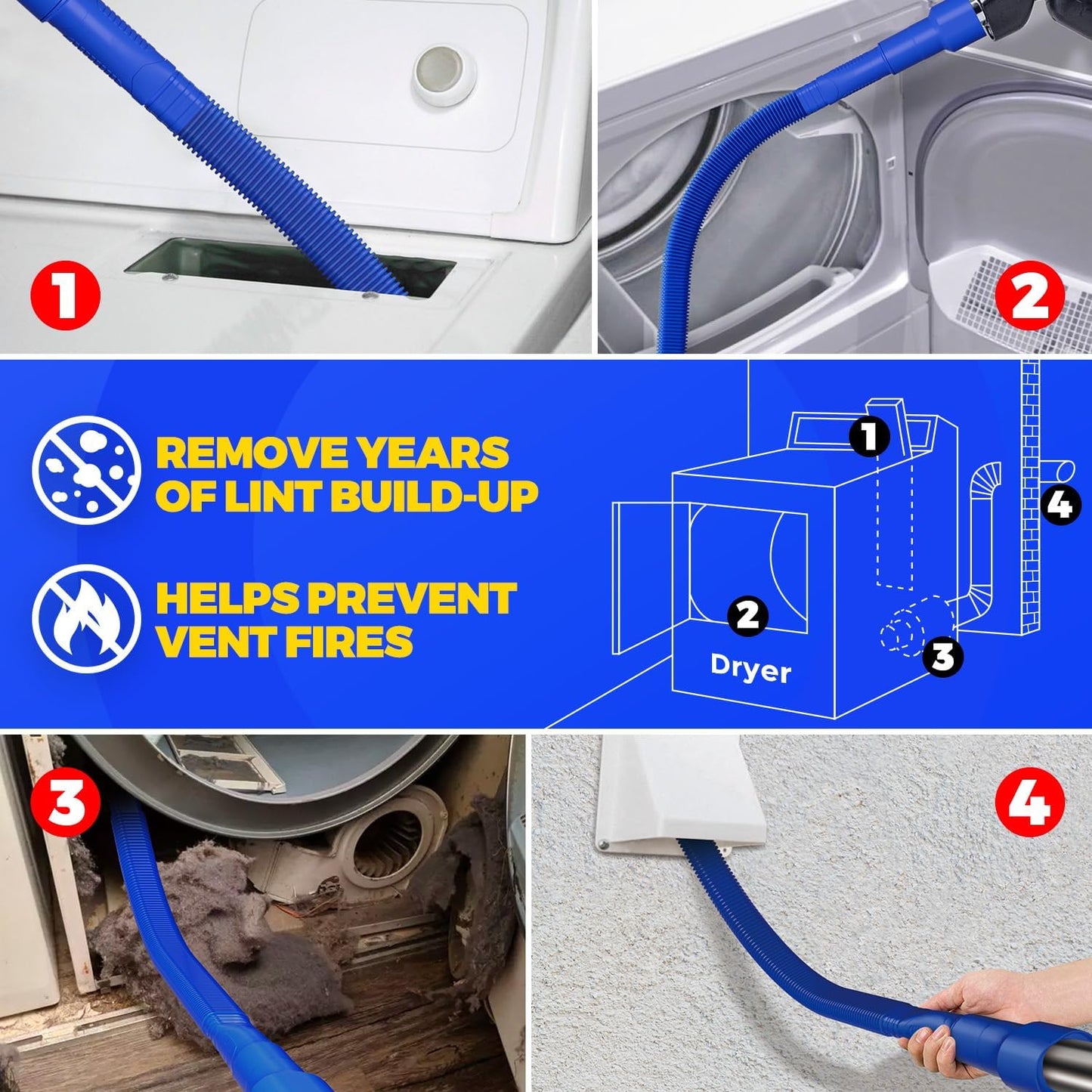 1

2

REMOVE YEARS OF LINT BUILD-UP

HELPS PREVENT VENT FIRES

1

4

2

Dryer

3

3

4