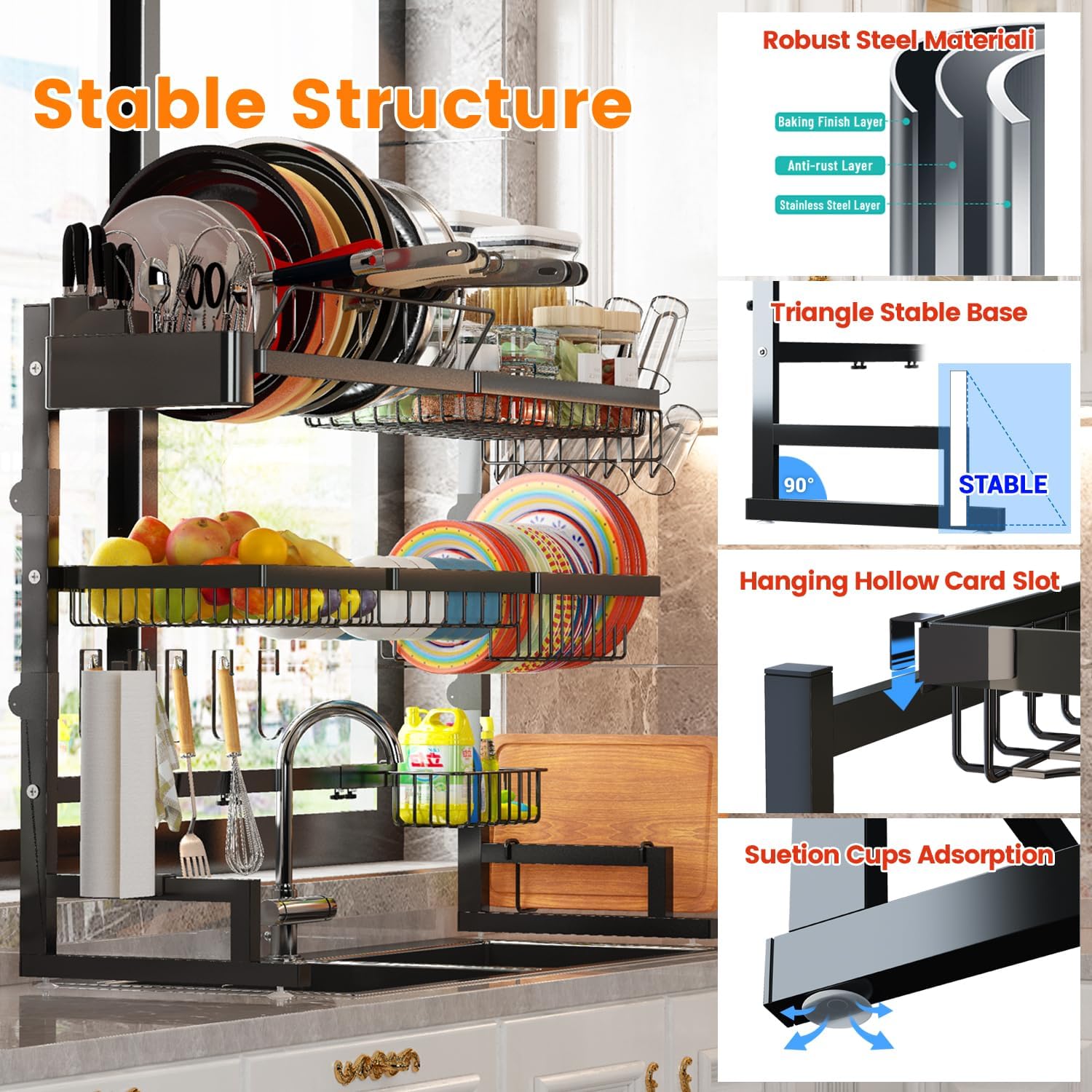 Stable Structure

Robust Steel Materiali

Baking Finish Layer

Anti-rust Layer

Stainless Steel Layer

Triangle Stable Base

90°

STABLE

Hanging Hollow Card Slot

Suetion Cups Adsorption