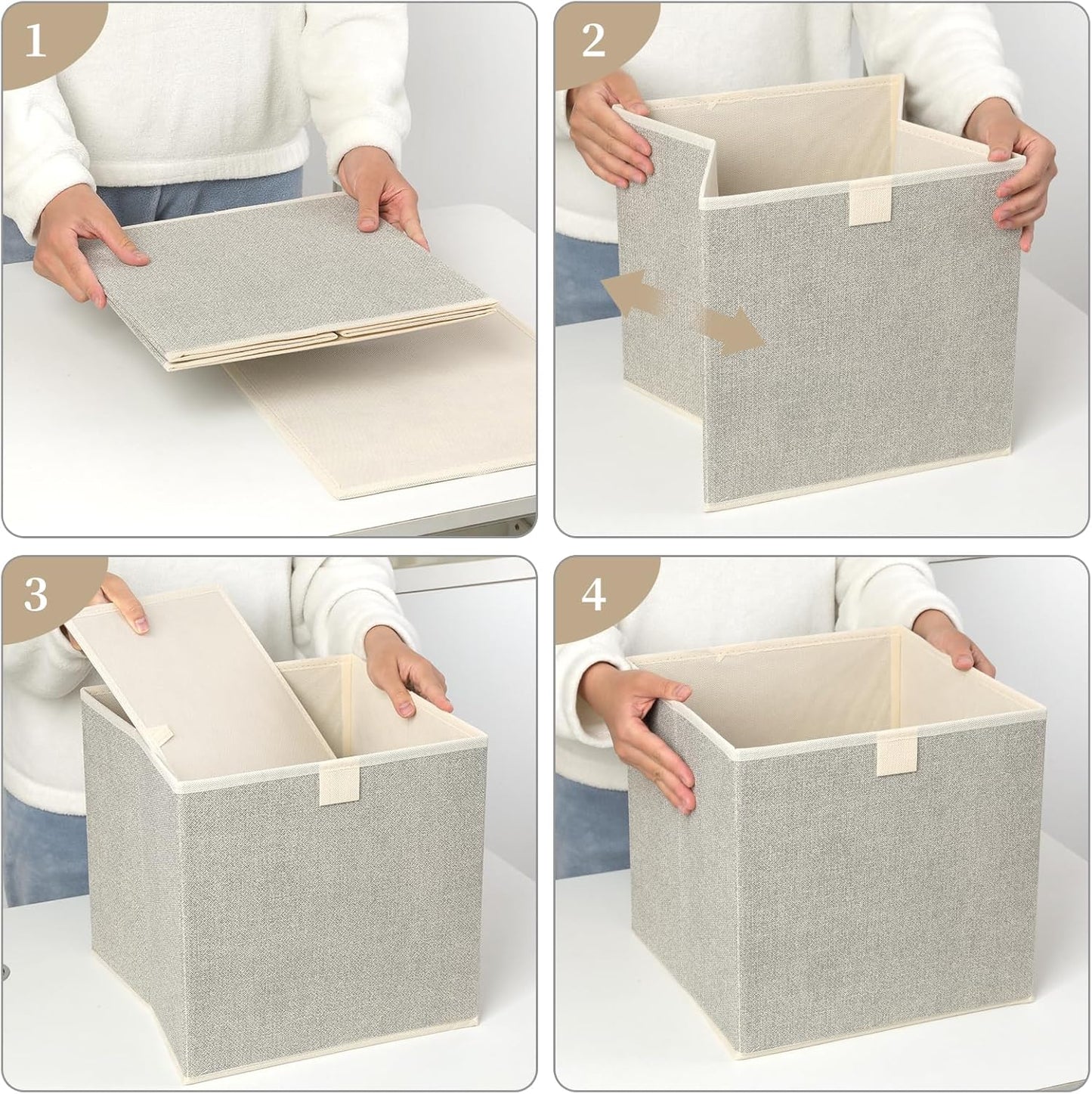 1

2

3

4