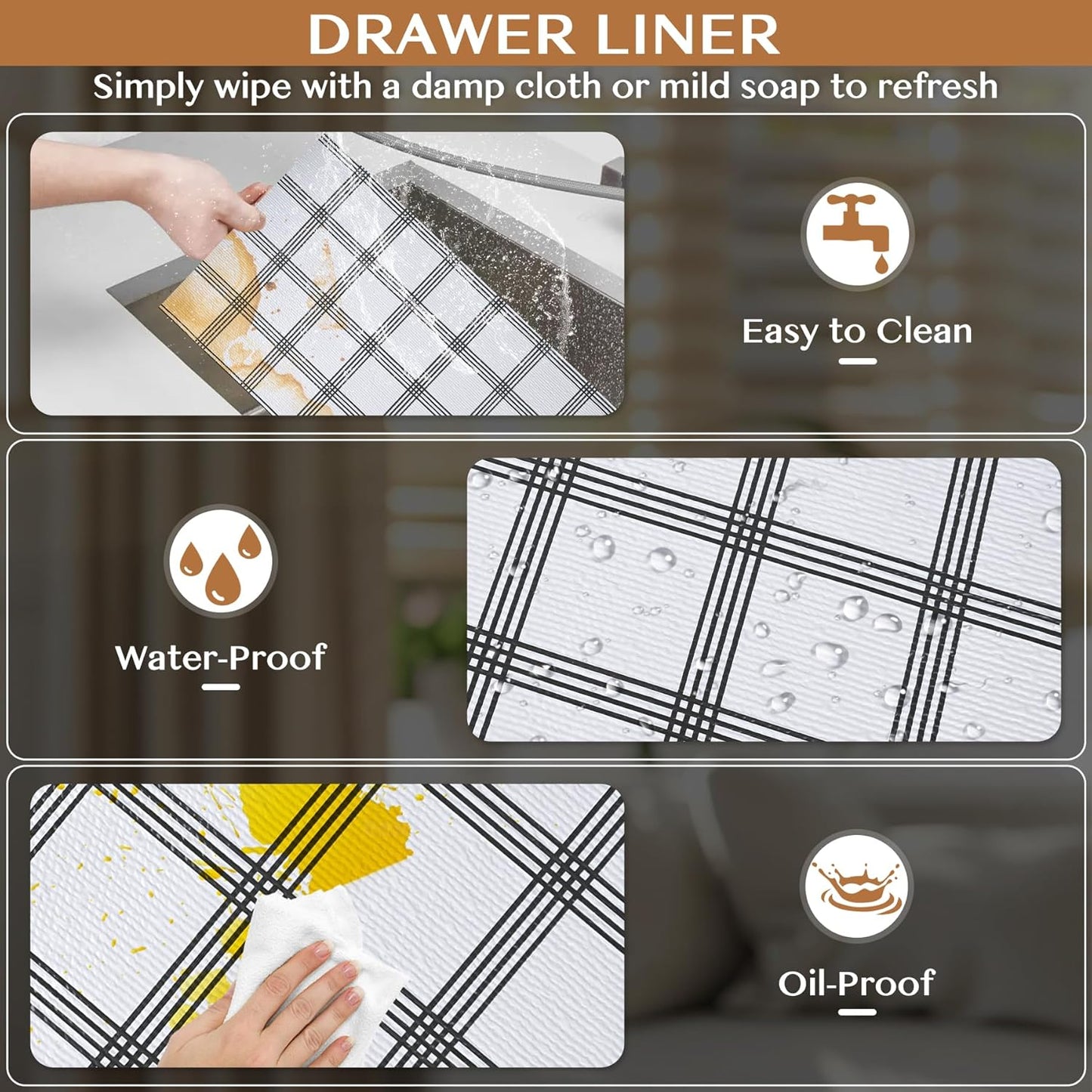 DRAWER LINER

Simply wipe with a damp cloth or mild soap to refresh

Easy to Clean

Water-Proof

Oil-Proof