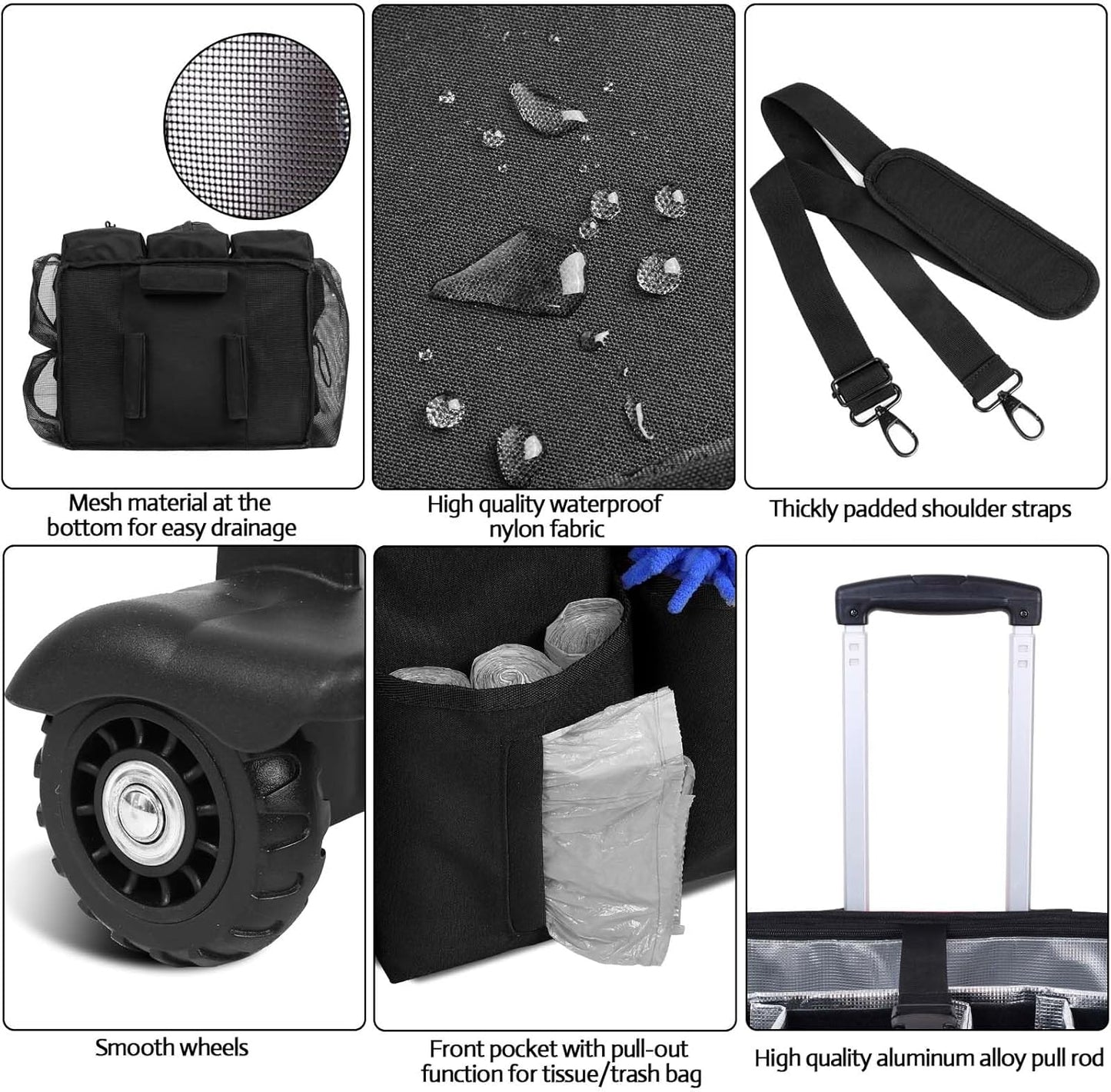 Mesh material at the bottom for easy drainage

High quality waterproof nylon fabric

Thickly padded shoulder straps

Smooth wheels

Front pocket with pull-out function for tissue/trash bag

High quality aluminum alloy pull rod