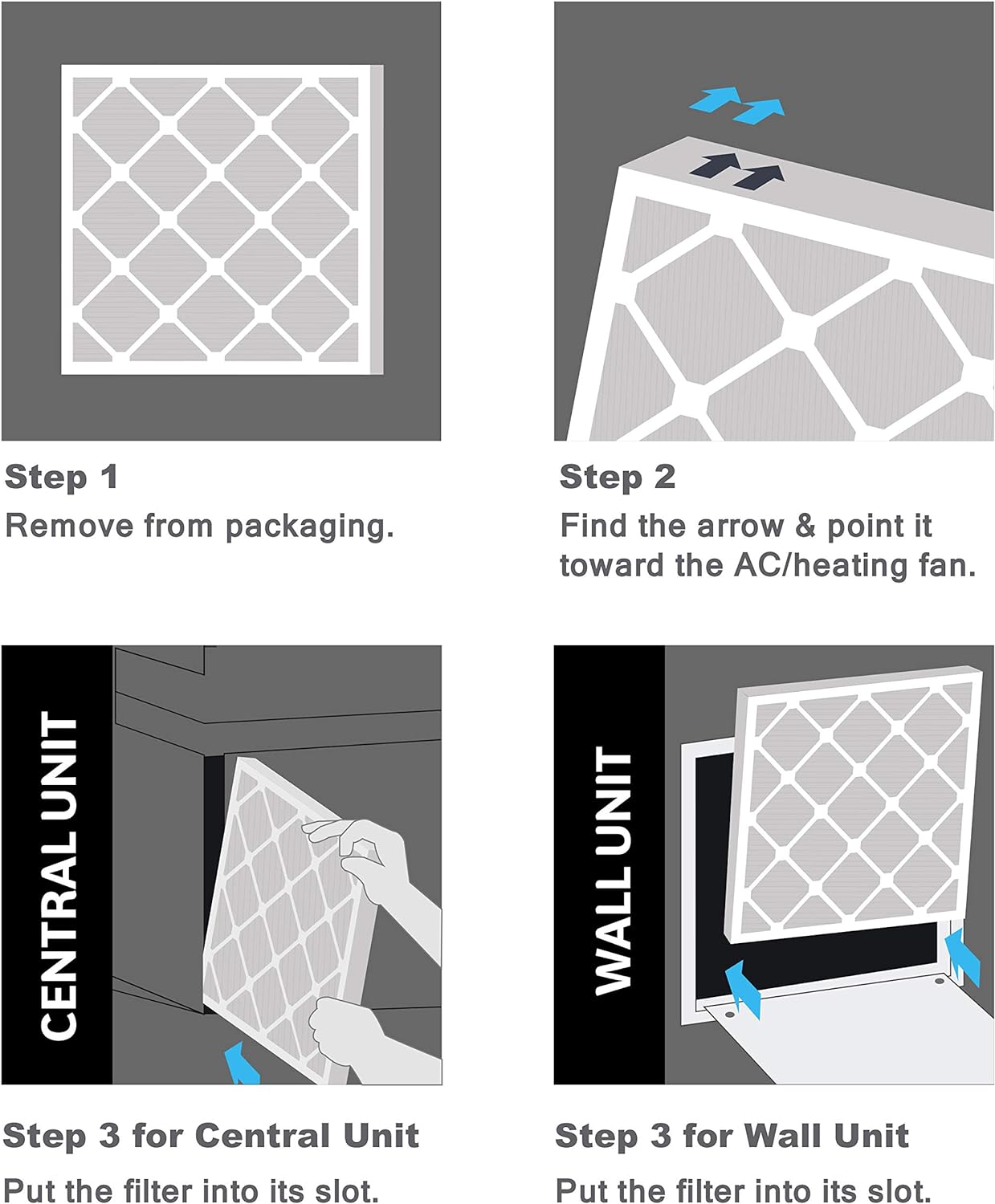 Step 1
Remove from packaging.

Step 2
Find the arrow & point it toward the AC/heating fan.

CENTRAL UNIT

Step 3 for Central Unit
Put the filter into its slot.

WALL UNIT

Step 3 for Wall Unit
Put the filter into its slot.