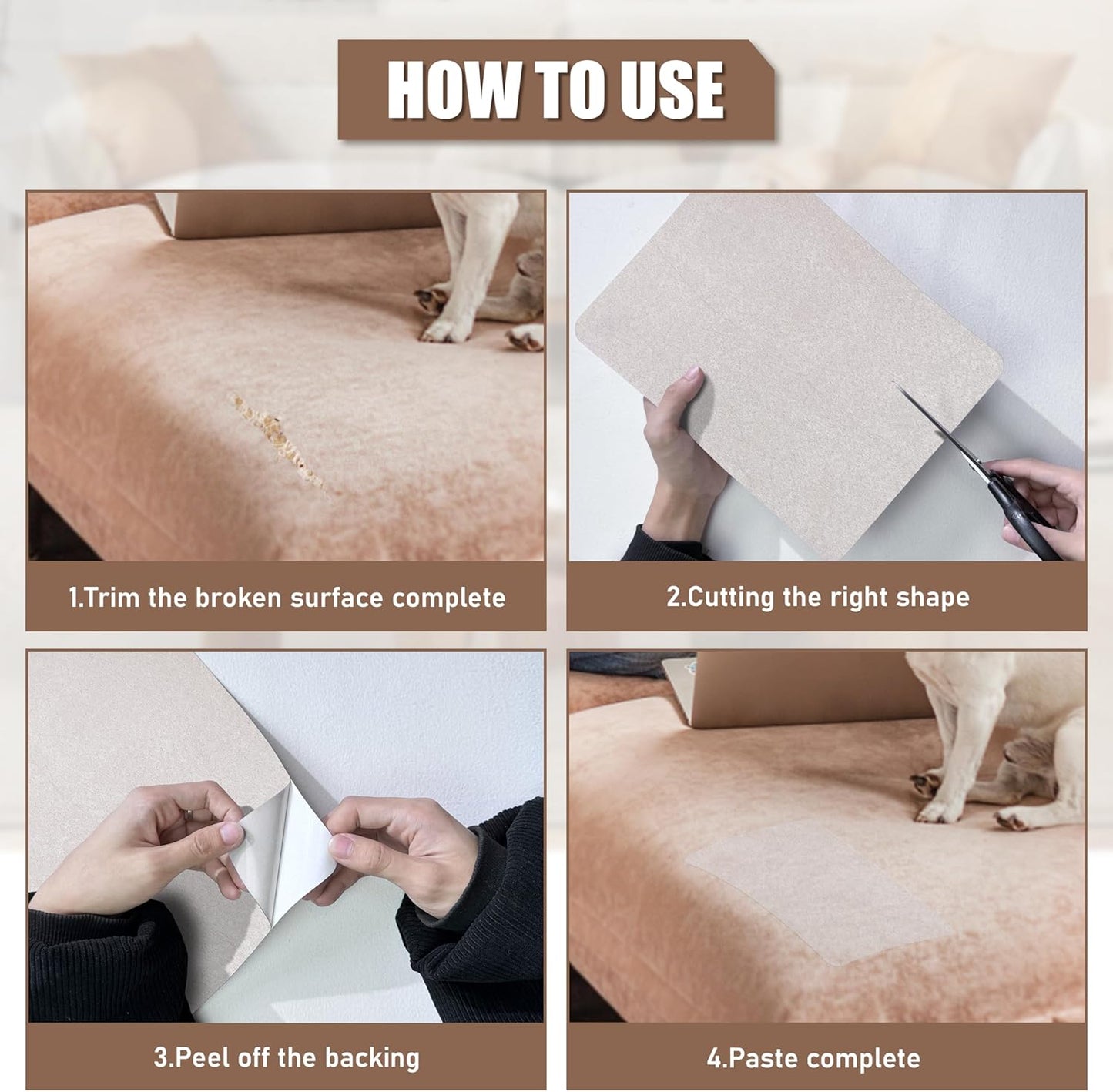 HOW TO USE

1.Trim the broken surface complete

2.Cutting the right shape

3.Peel off the backing

4.Paste complete