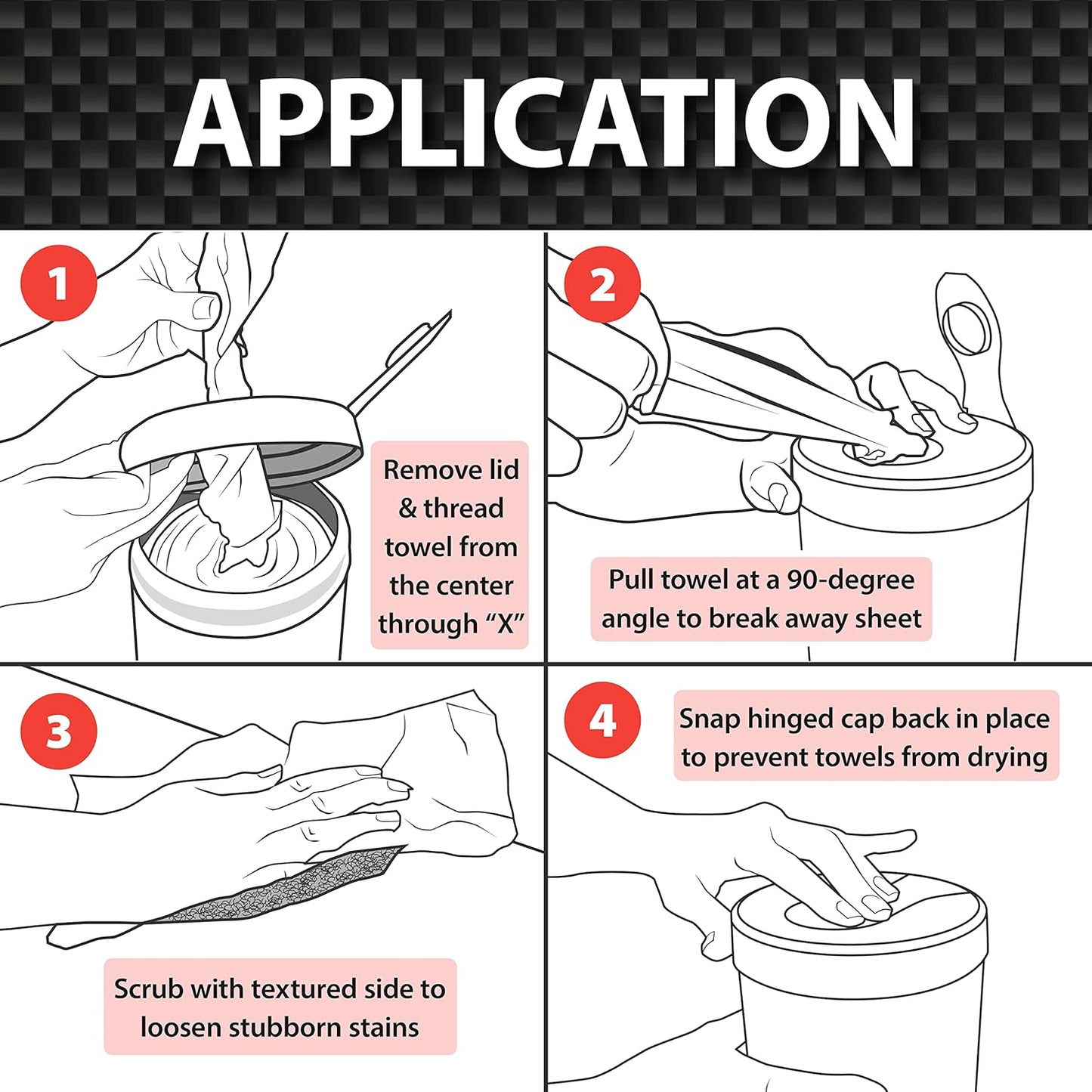 APPLICATION

1

Remove lid & thread towel from the center through “X”

2

Pull towel at a 90-degree angle to break away sheet

3

Scrub with textured side to loosen stubborn stains

4

Snap hinged cap back in place to prevent towels from drying