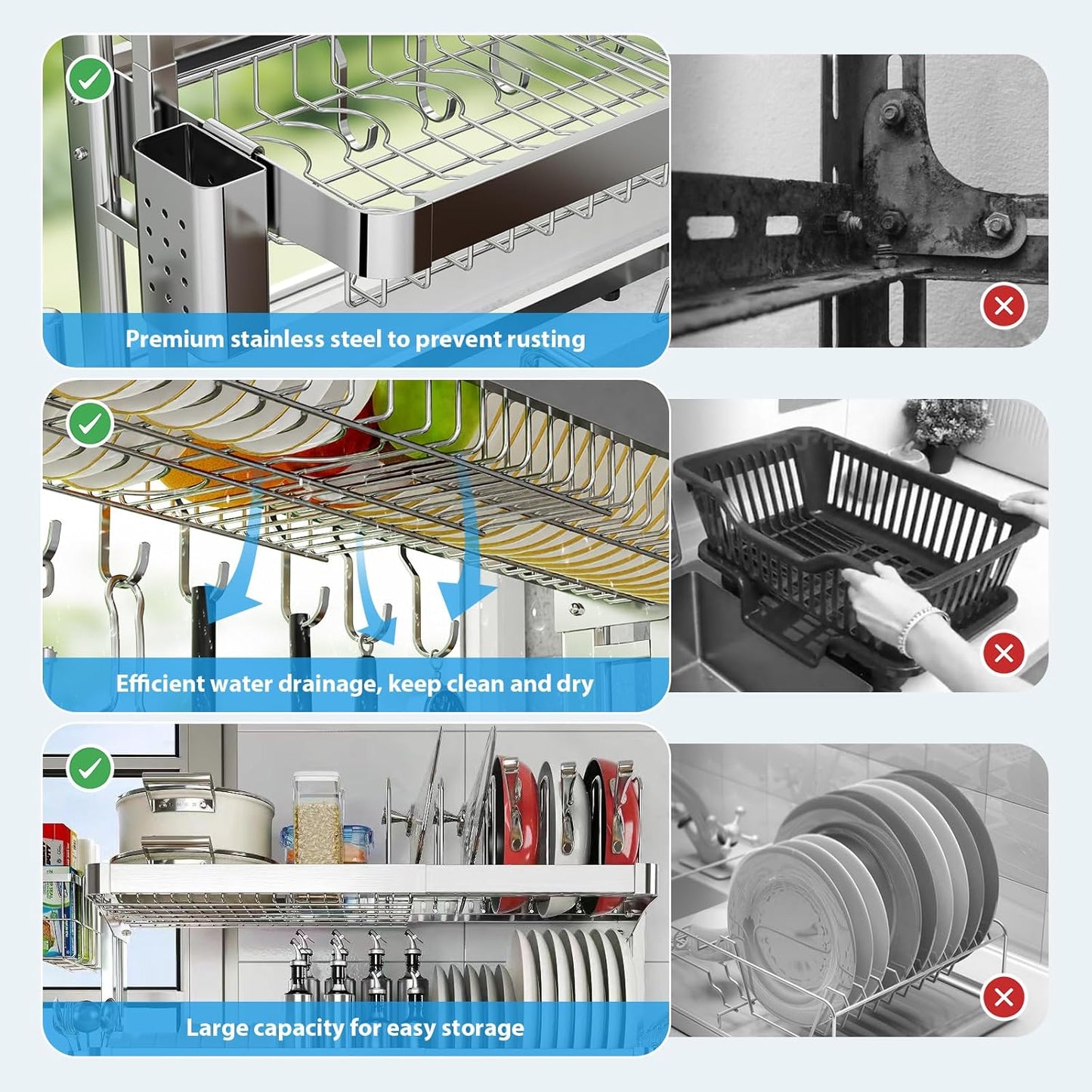 Premium stainless steel to prevent rusting

Efficient water drainage, keep clean and dry

Large capacity for easy storage