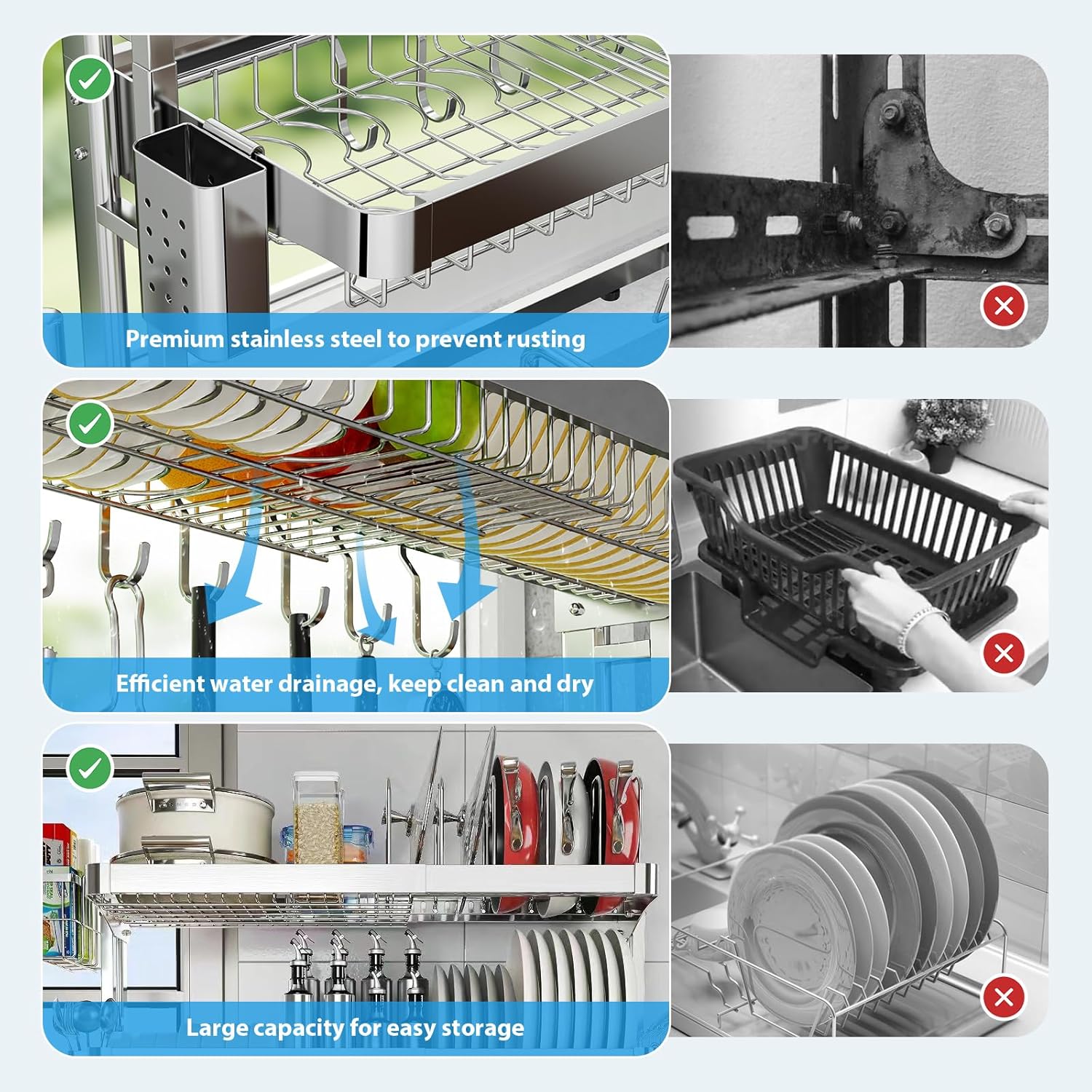 Premium stainless steel to prevent rusting

Efficient water drainage, keep clean and dry

Large capacity for easy storage