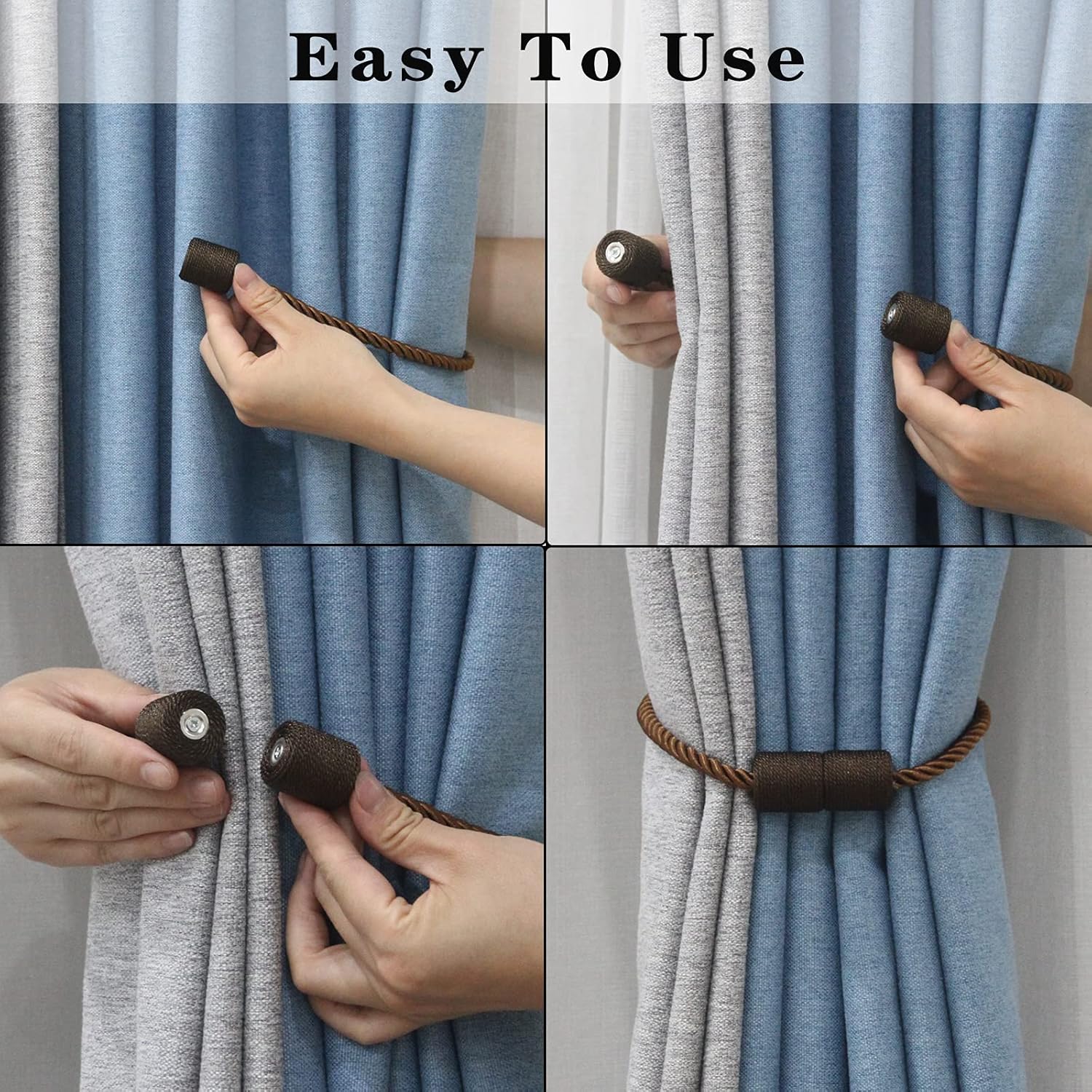 Easy To Use