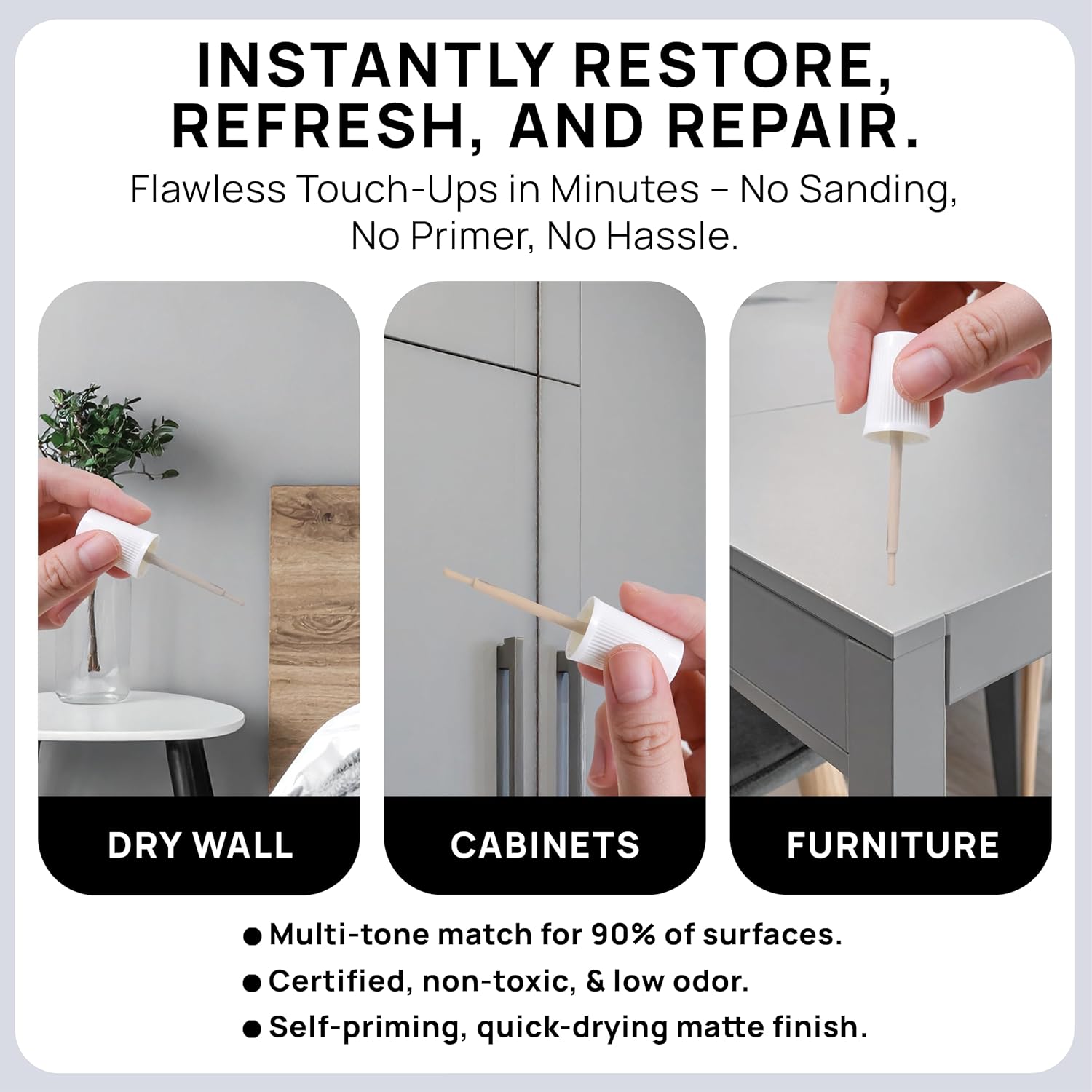 INSTANTLY RESTORE, REFRESH, AND REPAIR.

Flawless Touch-Ups in Minutes – No Sanding, No Primer, No Hassle.

DRY WALL

CABINETS

FURNITURE

● Multi-tone match for 90% of surfaces.
● Certified, non-toxic, & low odor.
● Self-priming, quick-drying matte finish.