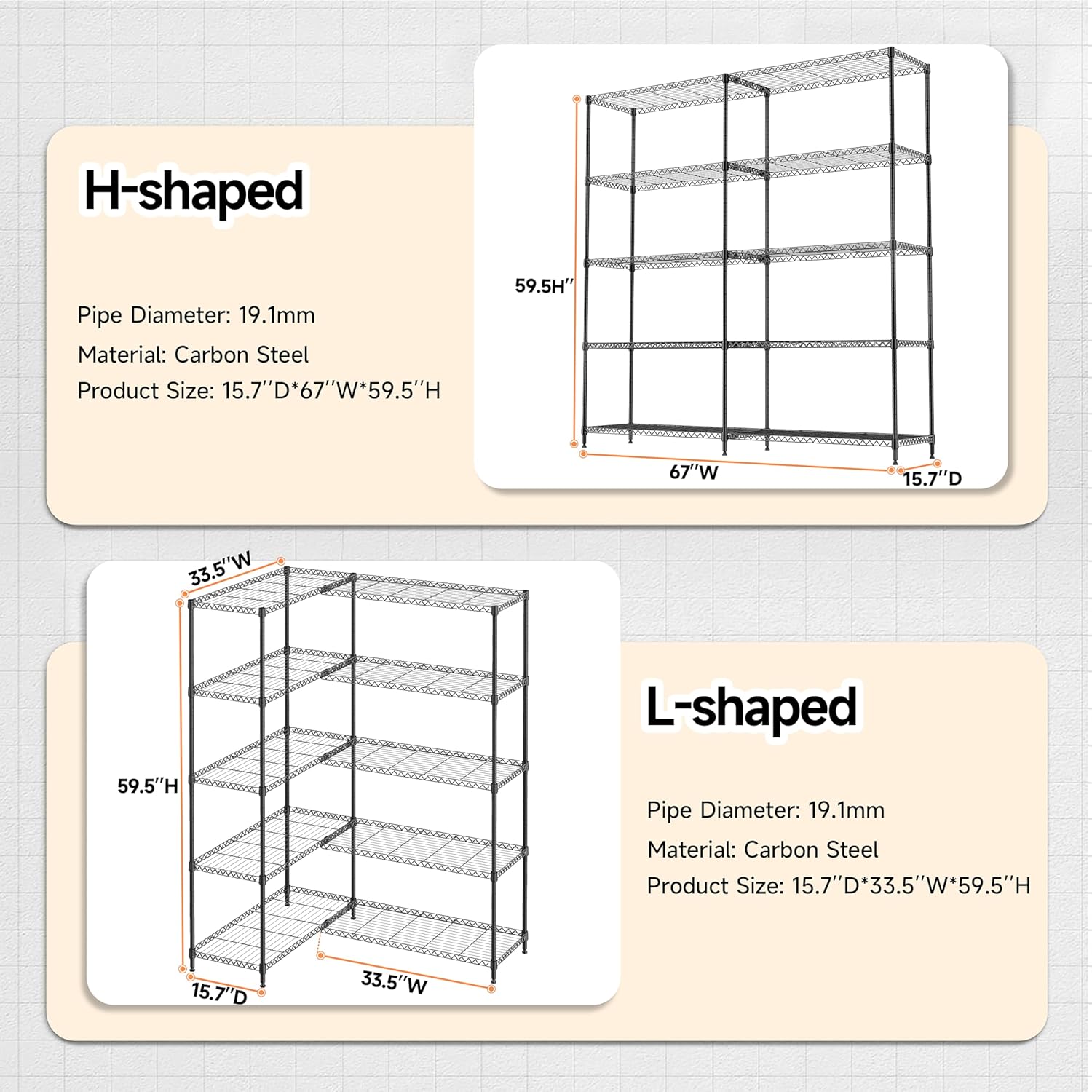 H-shaped

Pipe Diameter: 19.1mm

Material: Carbon Steel

Product Size: 15.7''D*67''W*59.5''H

59.5H''

67''W

15.7''D

33.5''W

59.5''H

15.7''D

33.5''W

L-shaped

Pipe Diameter: 19.1mm

Material: Carbon Steel

Product Size: 15.7''D*33.5''W*59.5''H