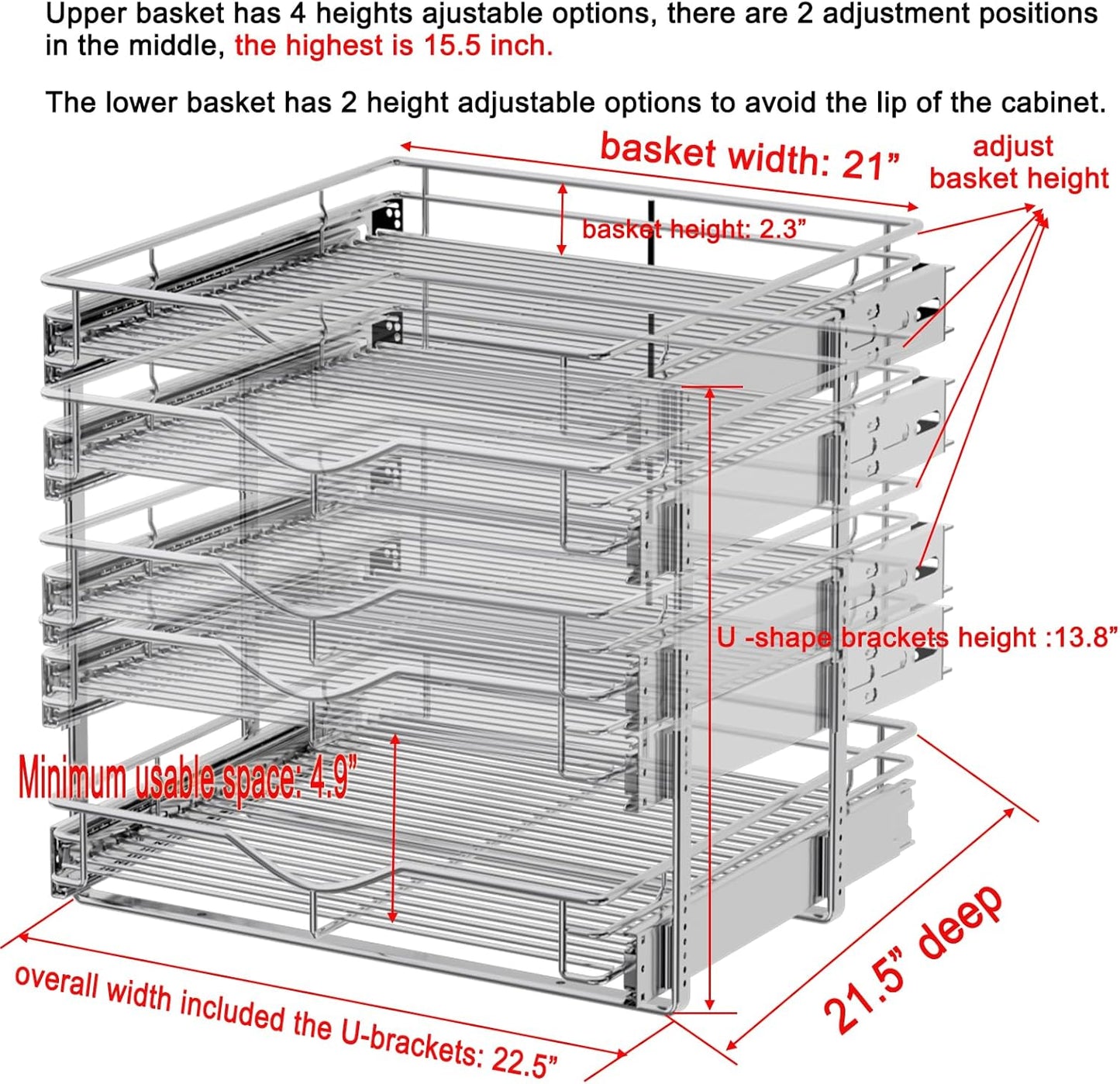 Upper basket has 4 heights ajustable options, there are 2 adjustment positions in the middle, the highest is 15.5 inch.

The lower basket has 2 height adjustable options to avoid the lip of the cabinet.

basket width: 21”

adjust basket height

basket height: 2.3”

U -shape brackets height :13.8”

Minimum usable space: 4.9”

overall width included the U-brackets: 22.5”

21.5” deep