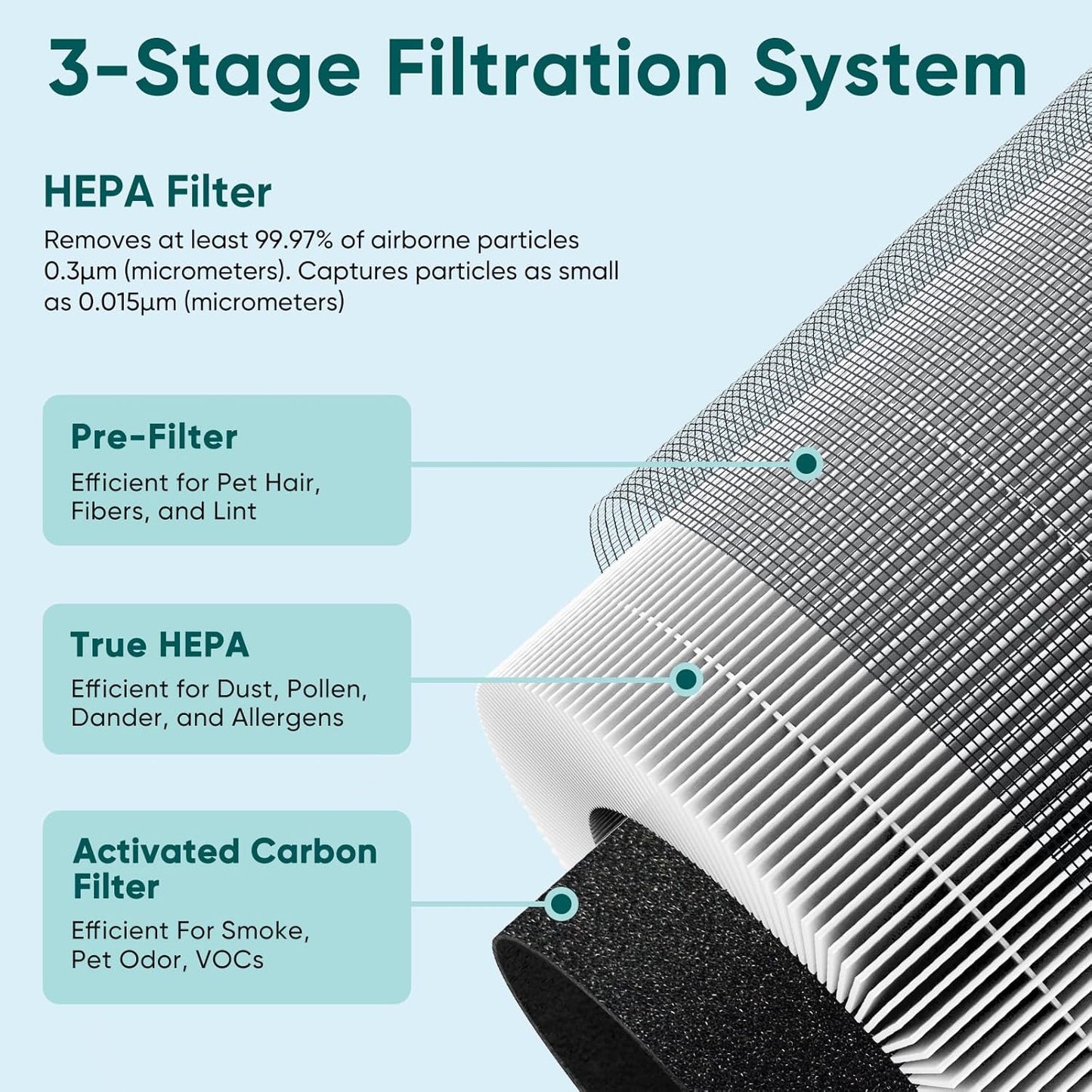 3-Stage Filtration System

HEPA Filter

Removes at least 99.97% of airborne particles 0.3µm (micrometers). Captures particles as small as 0.015µm (micrometers)

Pre-Filter

Efficient for Pet Hair, Fibers, and Lint

True HEPA

Efficient for Dust, Pollen, Dander, and Allergens

Activated Carbon Filter

Efficient For Smoke, Pet Odor, VOCs