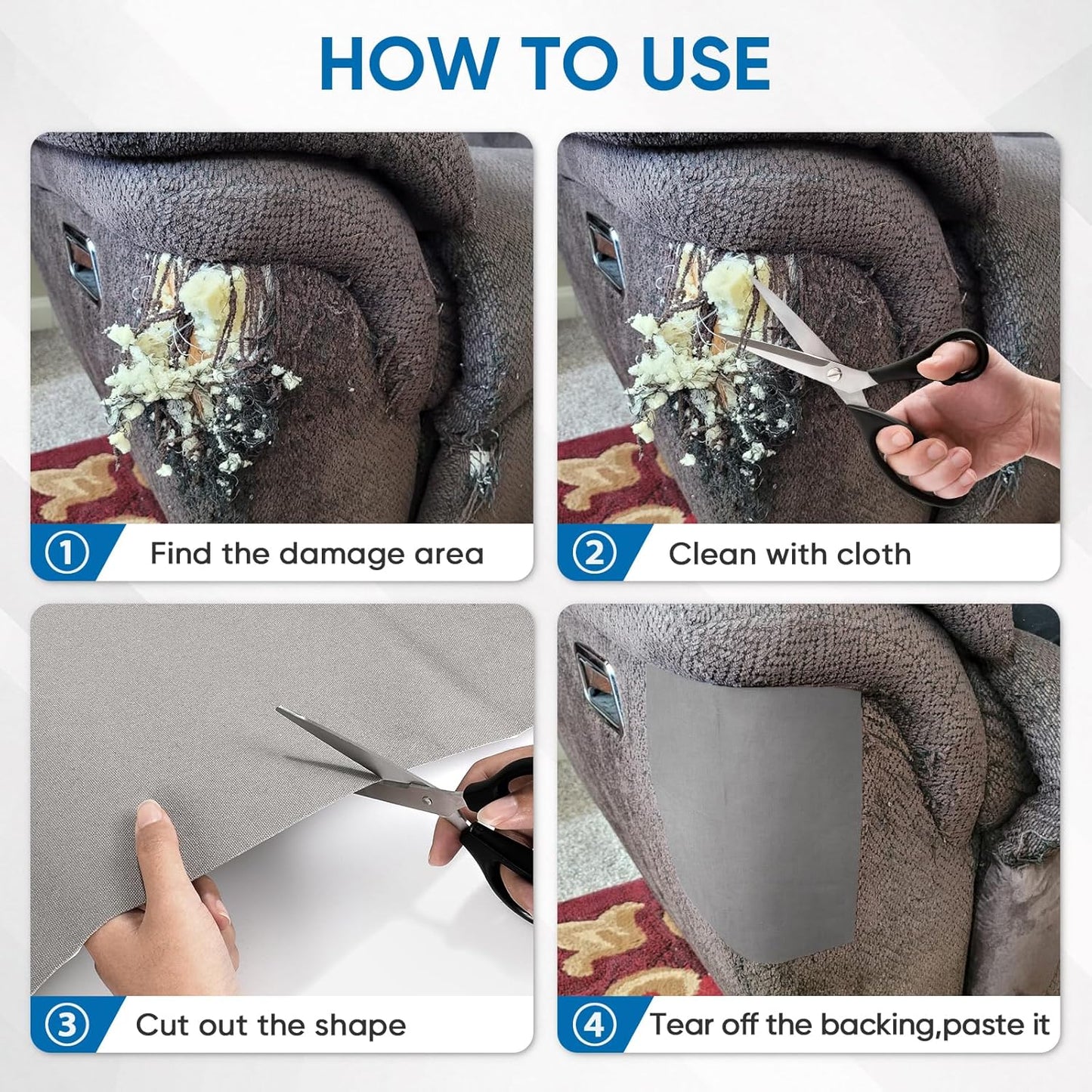 HOW TO USE

① Find the damage area

② Clean with cloth

③ Cut out the shape

④ Tear off the backing,paste it