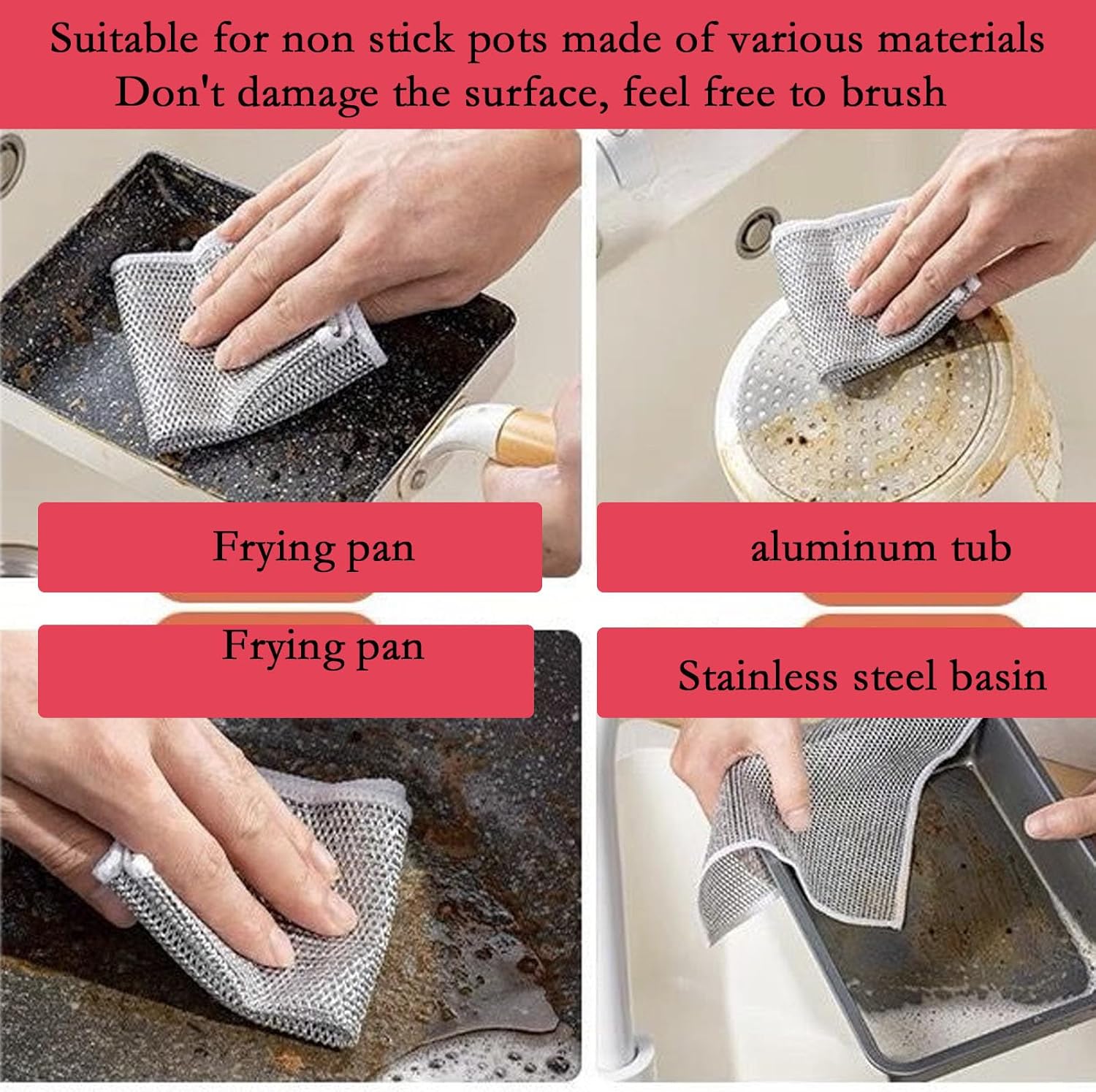 Suitable for non stick pots made of various materials
Don't damage the surface, feel free to brush

Frying pan

aluminum tub

Frying pan

Stainless steel basin